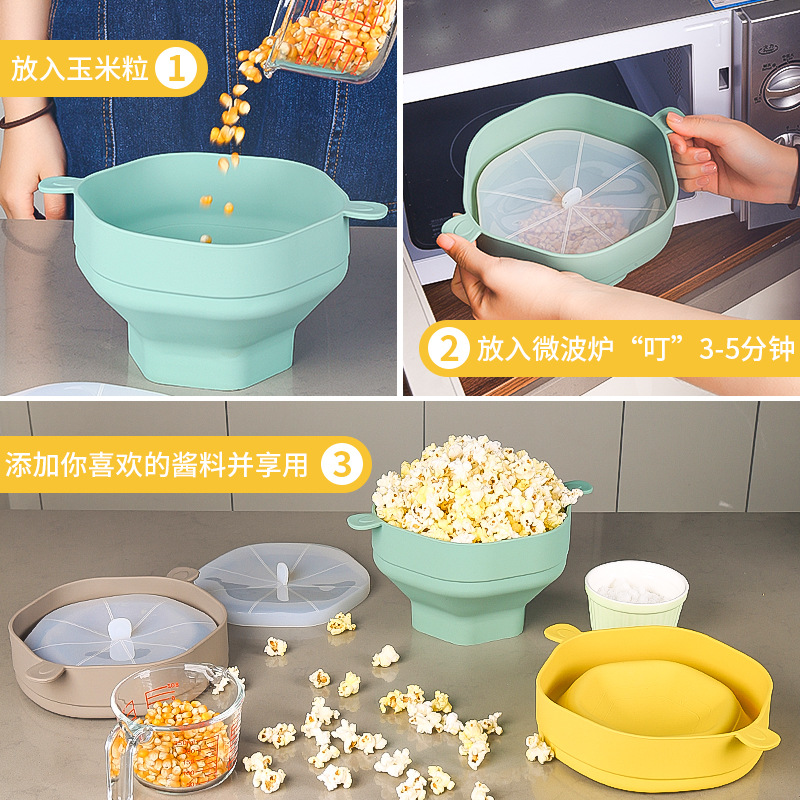 放入玉米粒 1

2 放入微波炉“叮”3-5分钟

添加你喜欢的酱料并享用 3