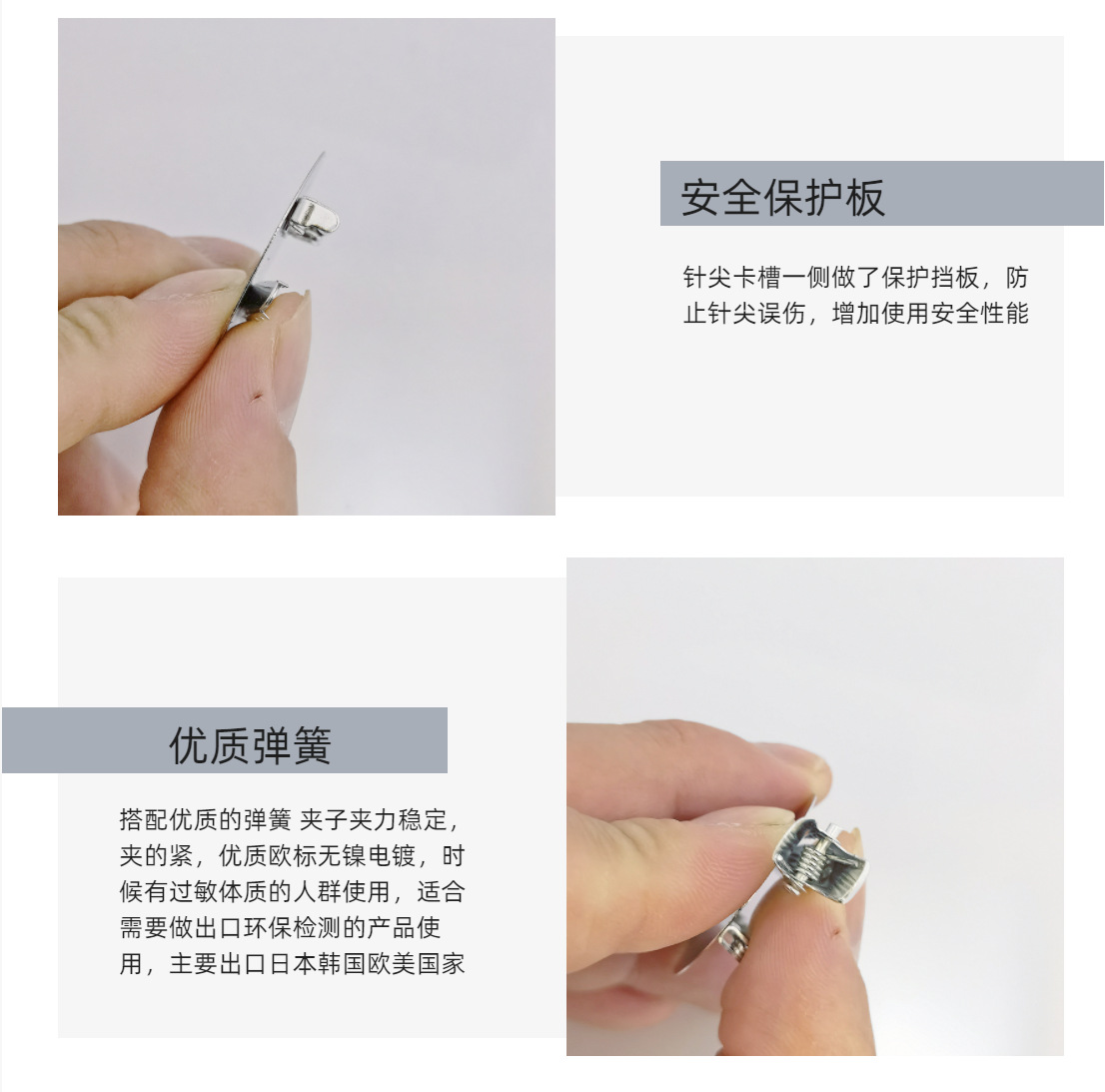 安全保护板

针尖卡槽一侧做了保护挡板，防止针尖误伤，增加使用安全性能

优质弹簧

搭配优质的弹簧 夹子夹力稳定，夹的紧，优质欧标无镍电镀，时候有过敏体质的人群使用，适合需要做出口环保检测的产品使用，主要出口日本韩国欧美国家