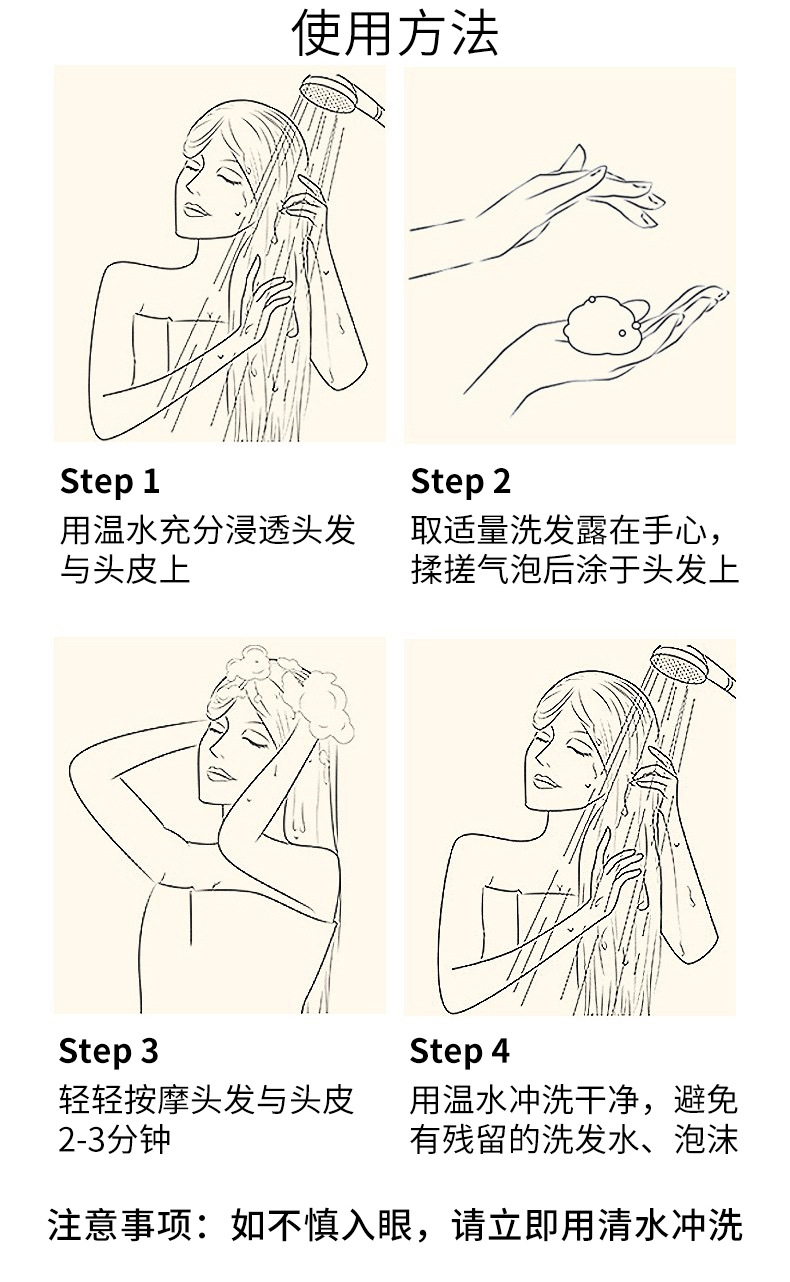 使用方法

Step 1
用温水充分浸透头发与头皮上

Step 2
取适量洗发露在手心，揉搓气泡后涂于头发上

Step 3
轻轻按摩头发与头皮2-3分钟

Step 4
用温水冲洗干净，避免有残留的洗发水、泡沫

注意事项：如不慎入眼，请立即用清水冲洗