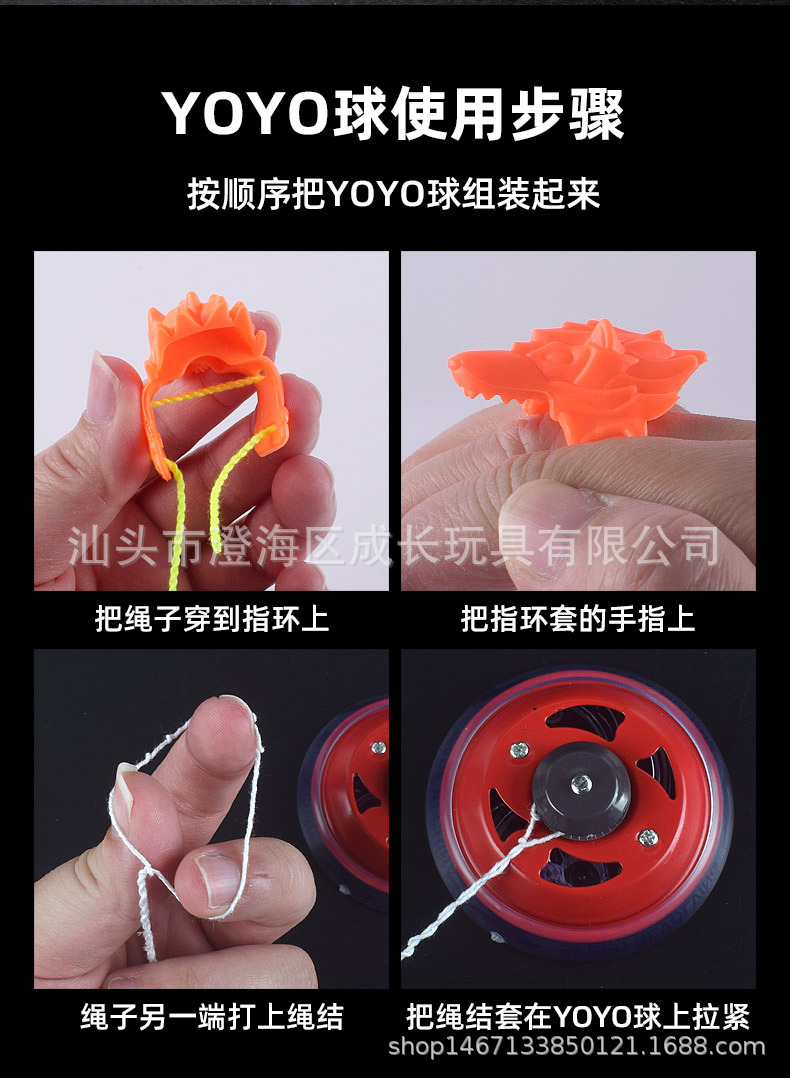 YOYO球使用步骤

按顺序把YOYO球组装起来

汕头市澄海区成长玩具有限公司

把绳子穿到指环上

把指环套的手指上

绳子另一端打上绳结

把绳结套在YOYO球上拉紧

shop1467133850121.1688.com