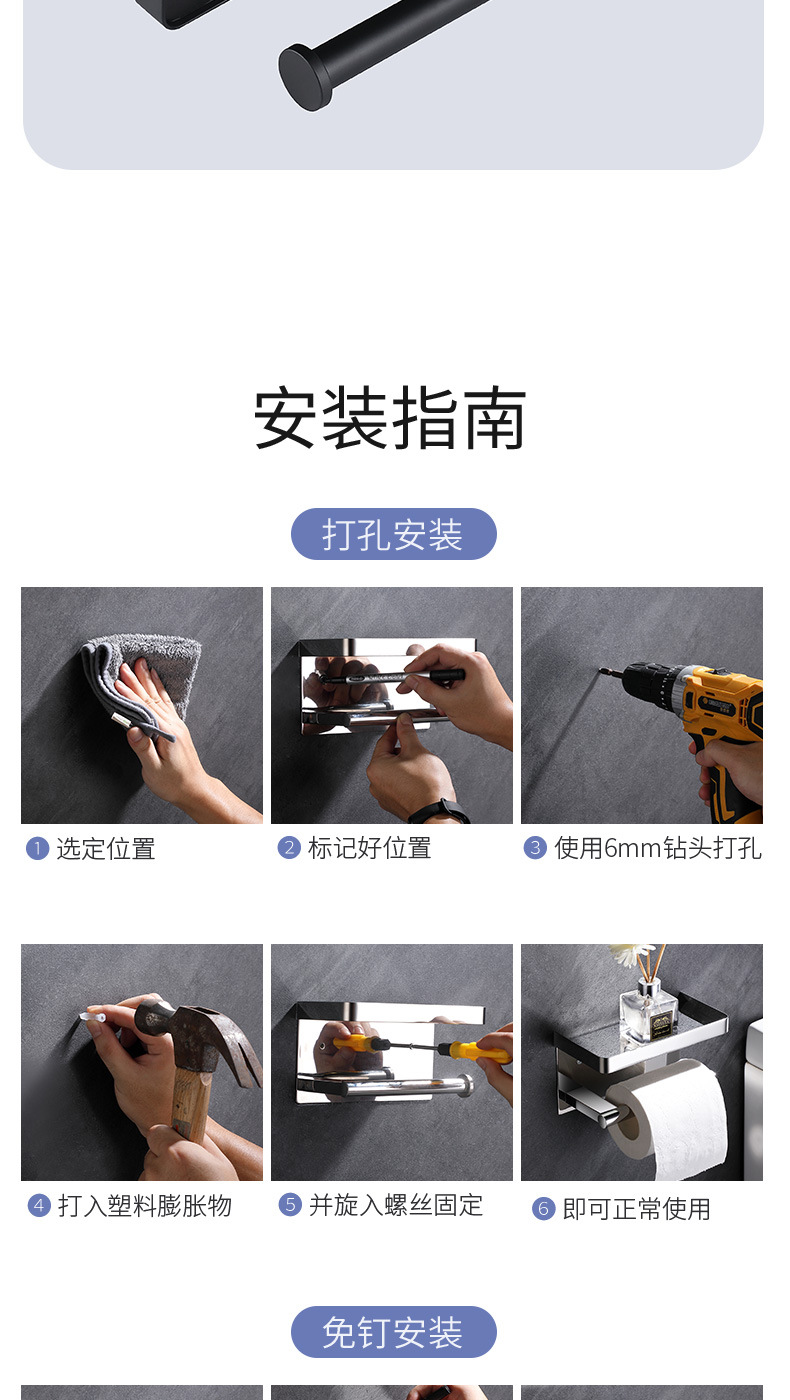 安装指南

打孔安装

1 选定位置

2 标记好位置

3 使用6mm钻头打孔

4 打入塑料膨胀物

5 并旋入螺丝固定

6 即可正常使用

免钉安装