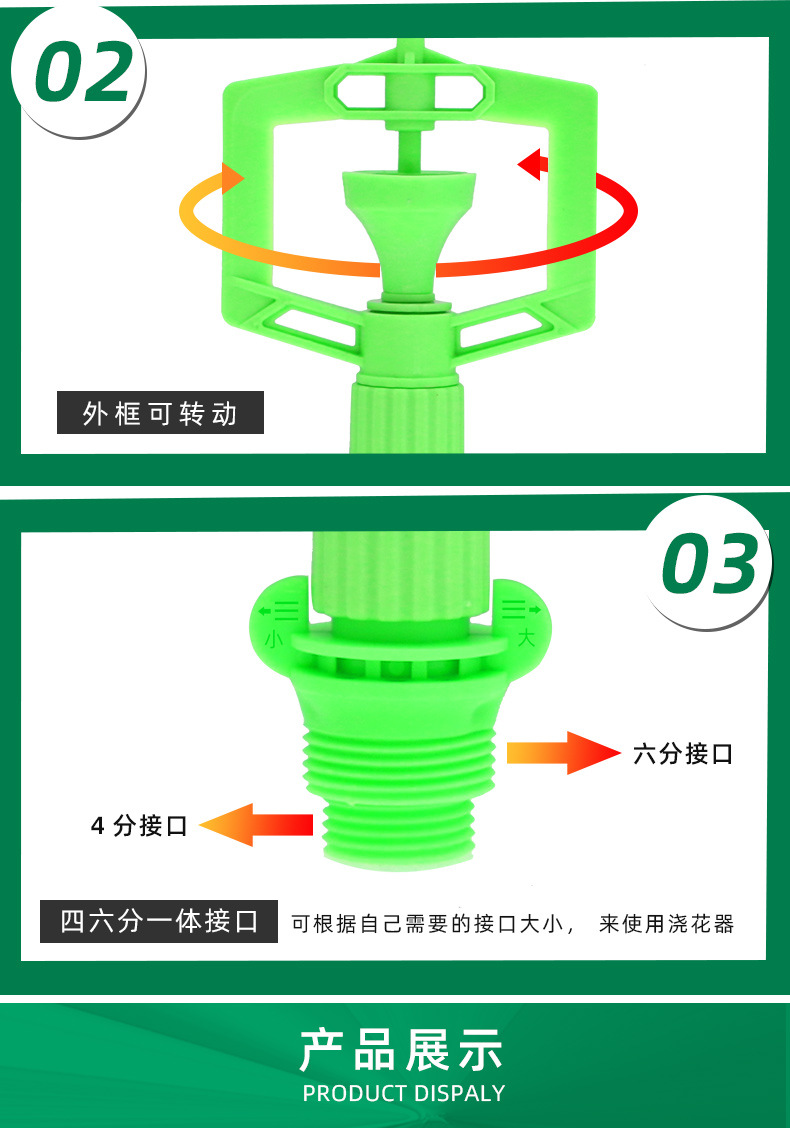 02

外框可转动

03

小

大

六分接口

4 分接口

四六分一体接口 可根据自己需要的接口大小， 来使用浇花器

产品展示
PRODUCT DISPALY