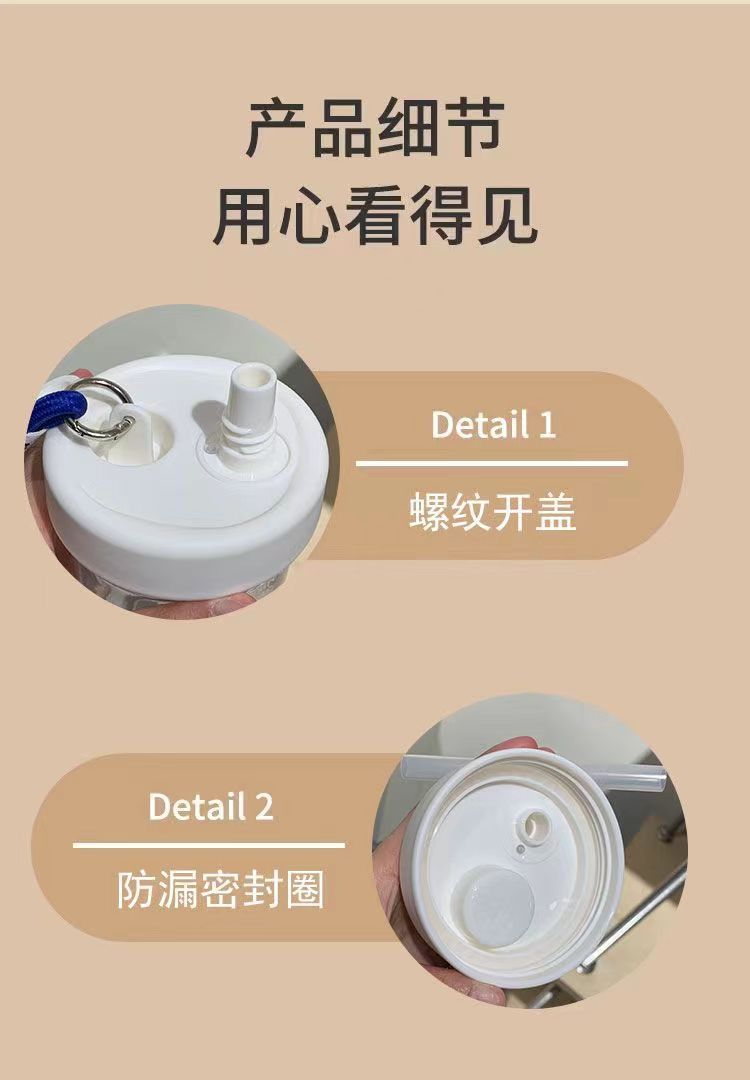 产品细节
用心看得见

Detail 1
螺纹开盖

Detail 2
防漏密封圈