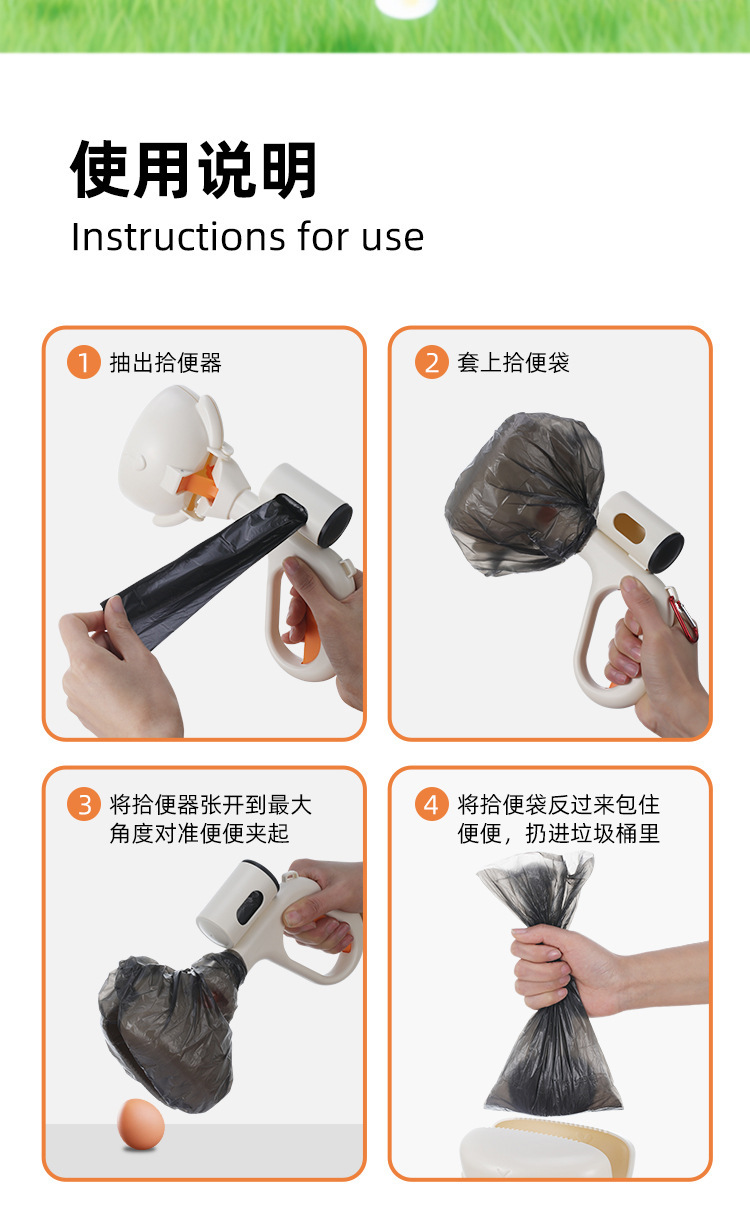 使用说明
Instructions for use

1 抽出拾便器

2 套上拾便袋

3 将拾便器张开到最大角度对准便便夹起

4 将拾便袋反过来包住便便，扔进垃圾桶里