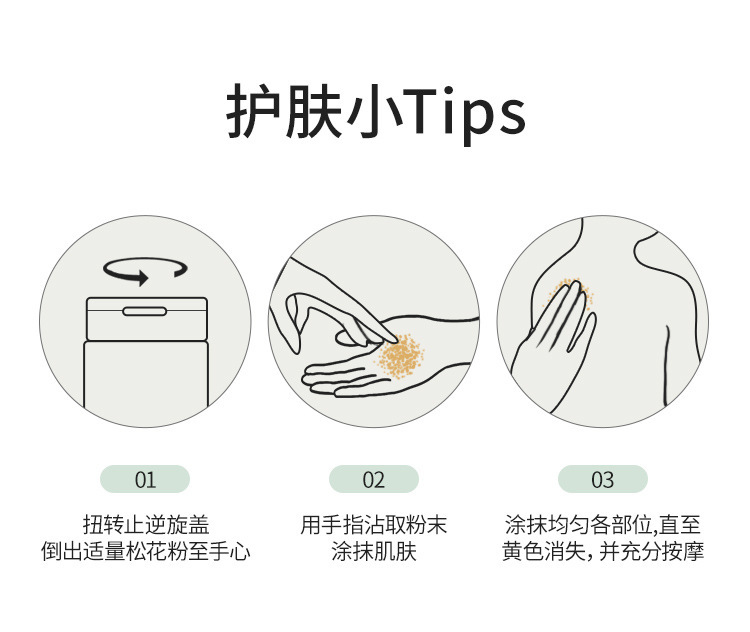 护肤小Tips

01

扭转止逆旋盖
倒出适量松花粉至手心

02

用手指沾取粉末
涂抹肌肤

03

涂抹均匀各部位,直至
黄色消失，并充分按摩