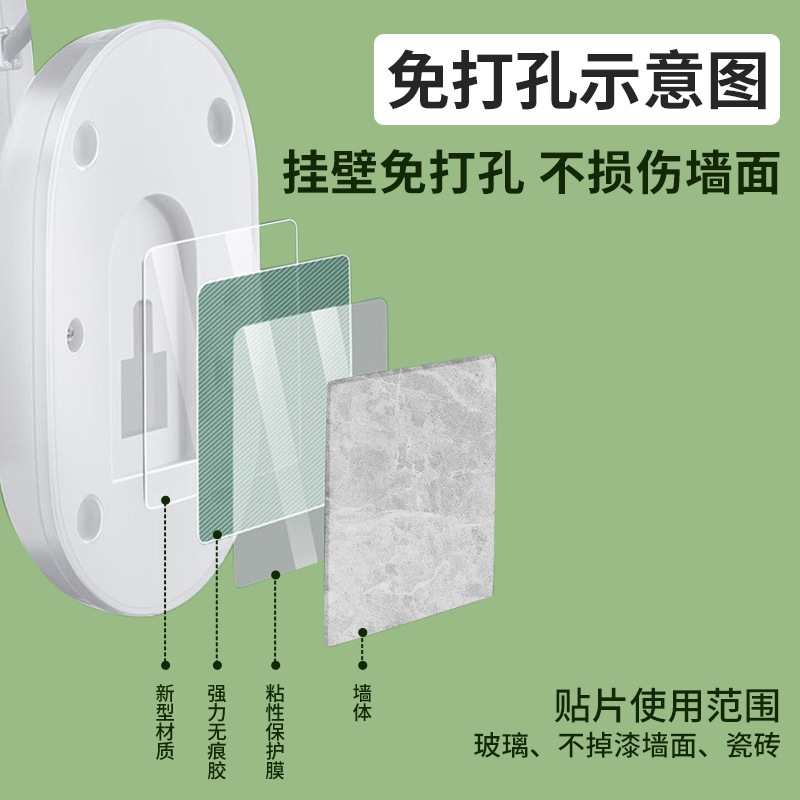 免打孔示意图

挂壁免打孔 不损伤墙面

新型材质

强力无痕胶

粘性保护膜

墙体

贴片使用范围

玻璃、不掉漆墙面、瓷砖