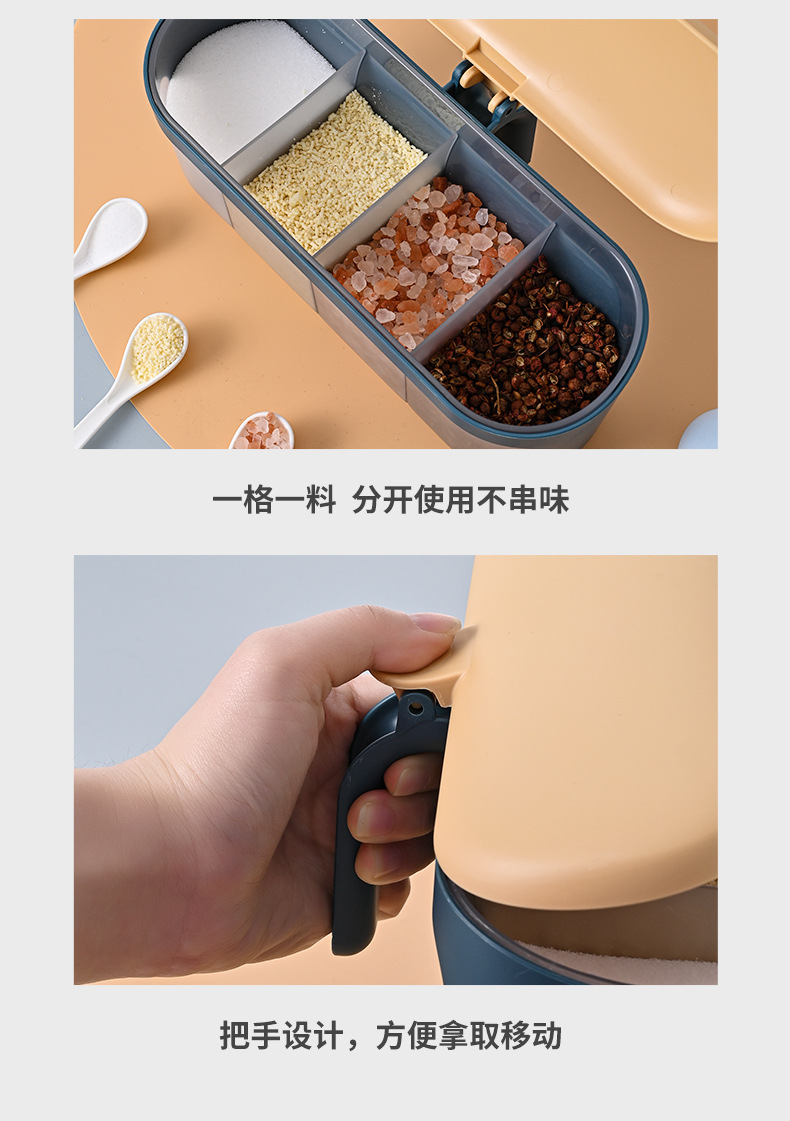 一格一料 分开使用不串味

把手设计，方便拿取移动