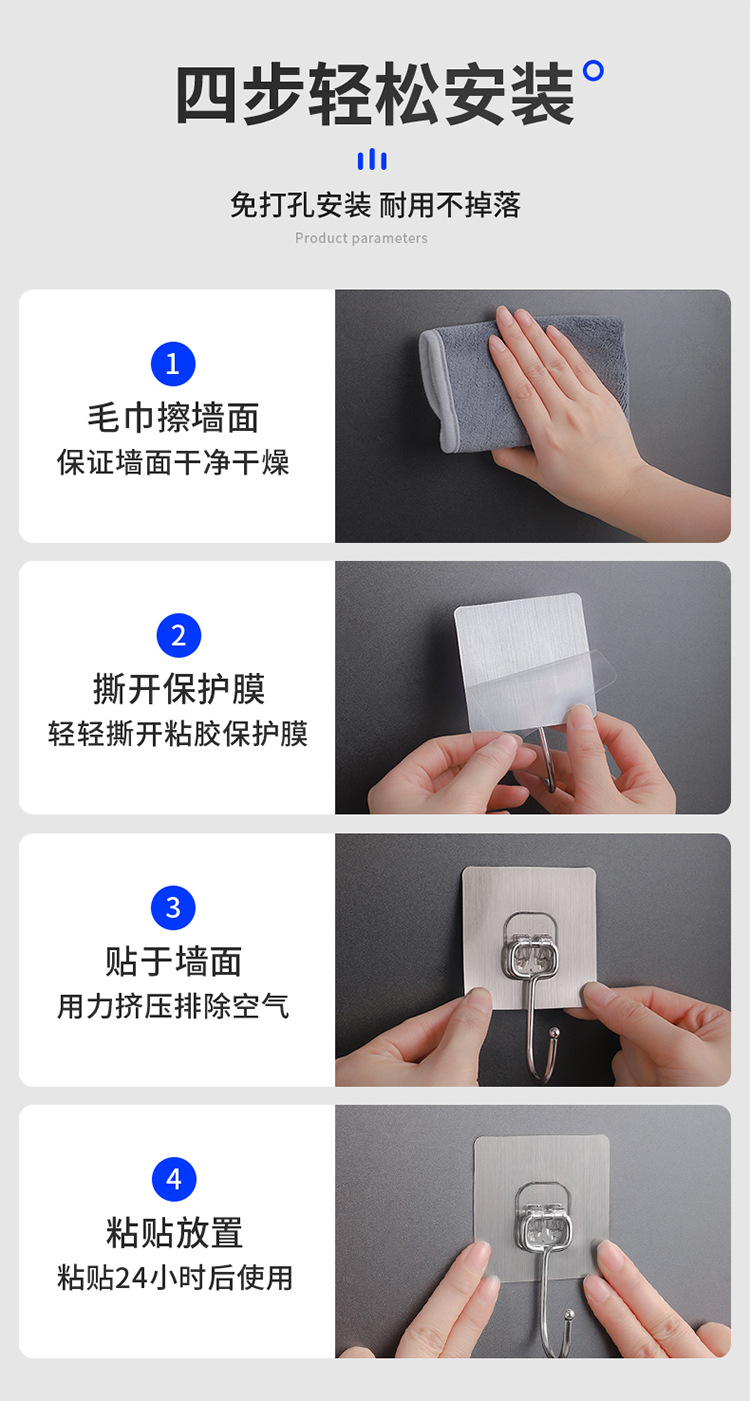 四步轻松安装

免打孔安装 耐用不掉落

Product parameters

1
毛巾擦墙面
保证墙面干净干燥

2
撕开保护膜
轻轻撕开粘胶保护膜

3
贴于墙面
用力挤压排除空气

4
粘贴放置
粘贴24小时后使用