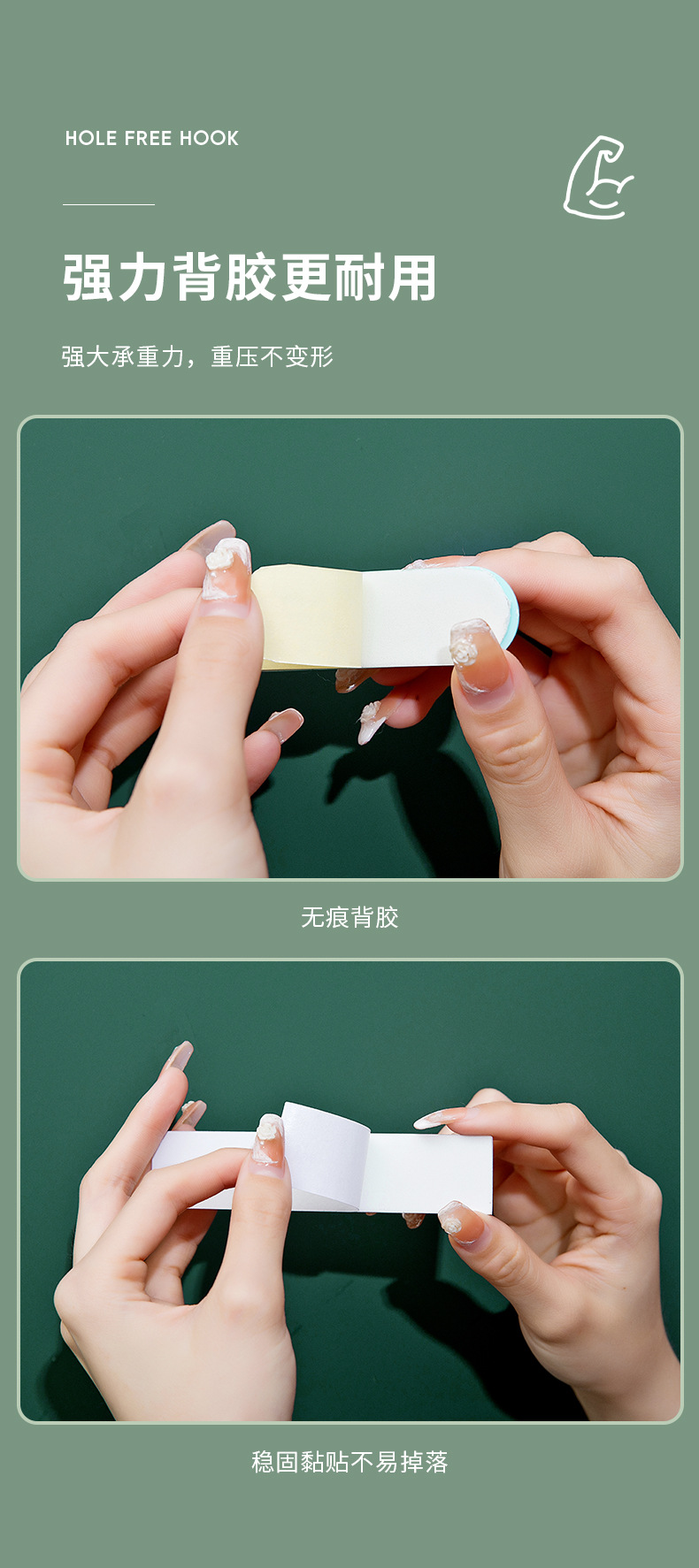 HOLE FREE HOOK

强力背胶更耐用

强大承重力，重压不变形

无痕背胶

稳固黏贴不易掉落