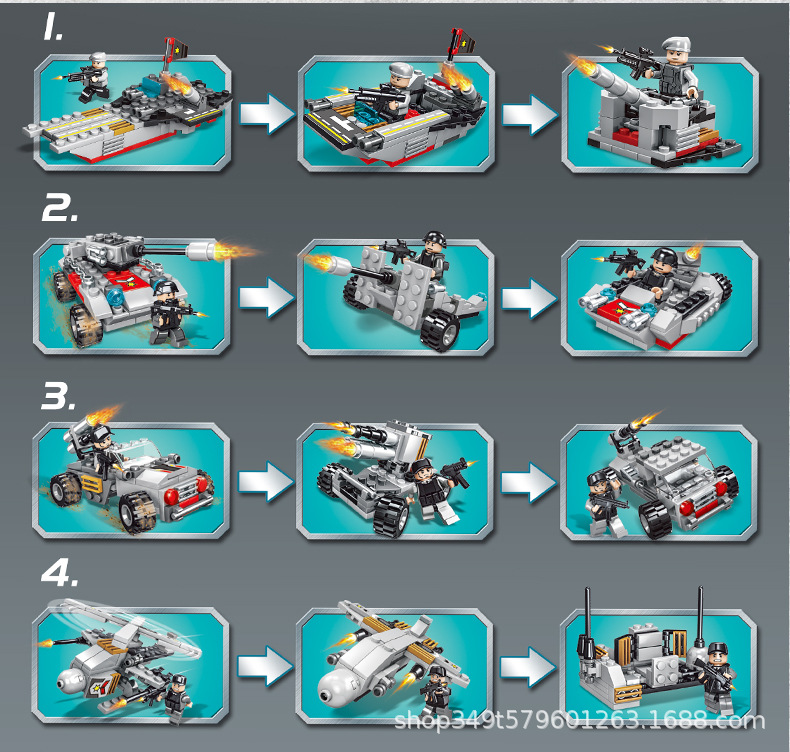 1.

2.

3.

4.

shop349t579601263.1688.com