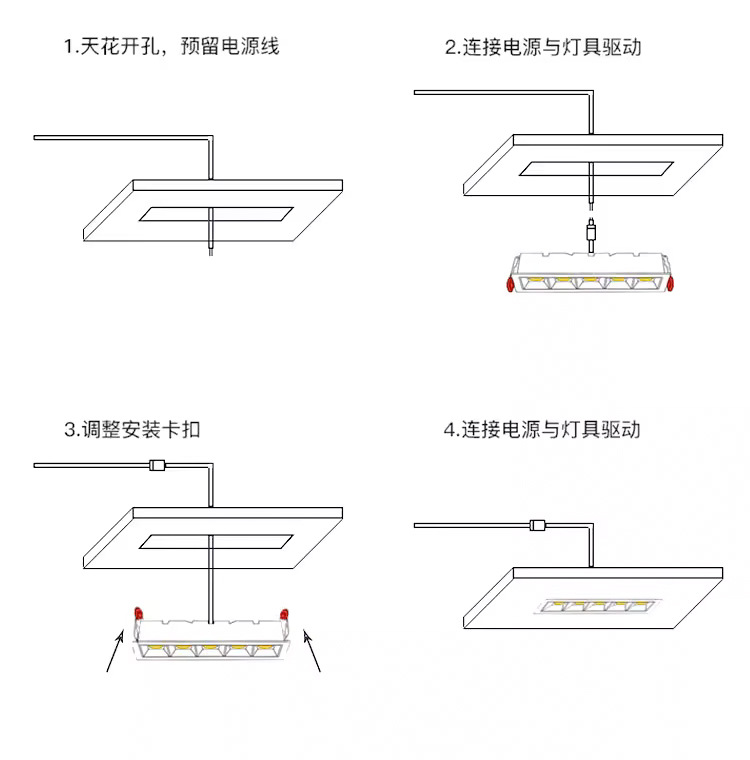 1.天花开孔，预留电源线

2.连接电源与灯具驱动

3.调整安装卡扣

4.连接电源与灯具驱动