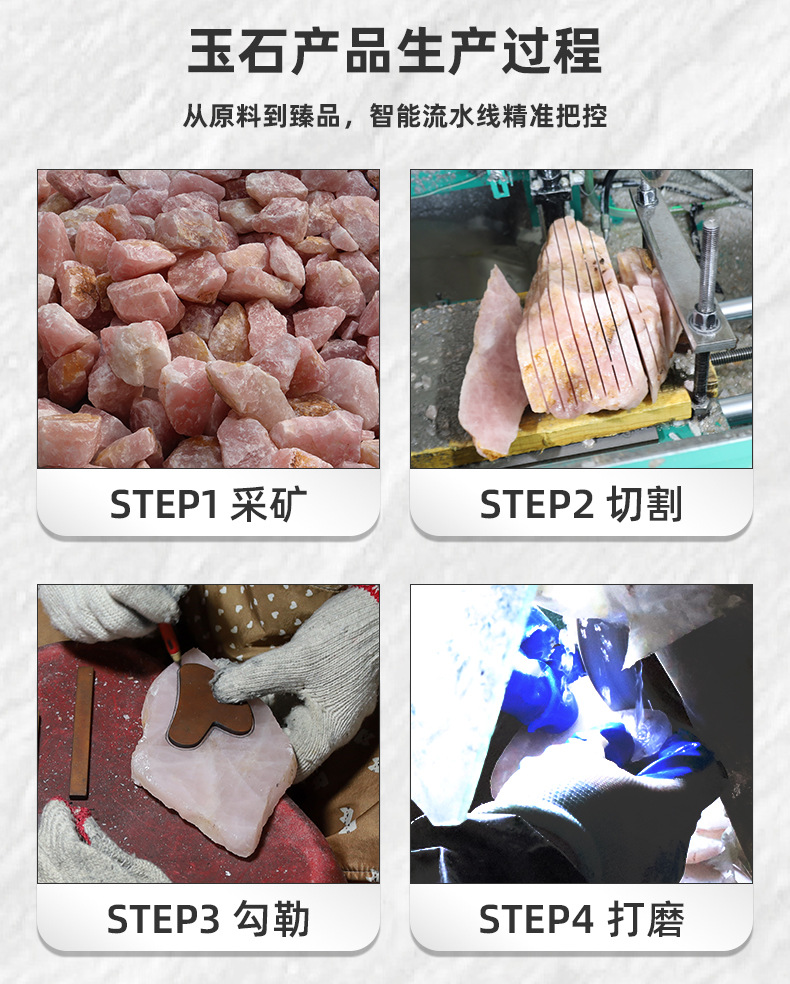 玉石产品生产过程

从原料到臻品，智能流水线精准把控

STEP1 采矿

STEP2 切割

STEP3 勾勒

STEP4 打磨