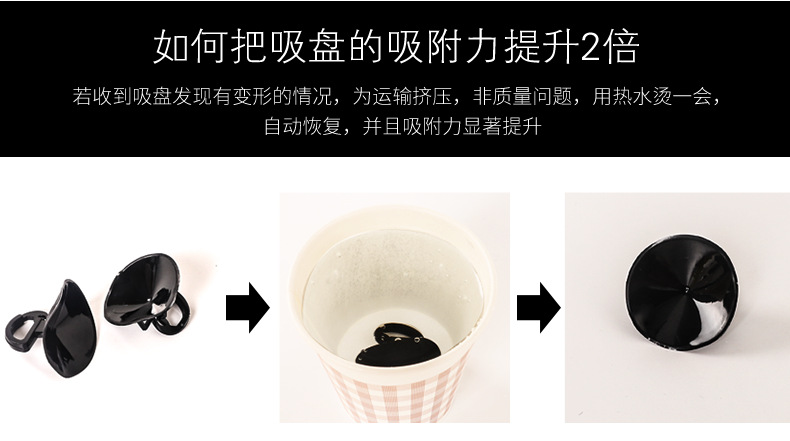 如何把吸盘的吸附力提升2倍

若收到吸盘发现有变形的情况，为运输挤压，非质量问题，用热水烫一会，自动恢复，并且吸附力显著提升