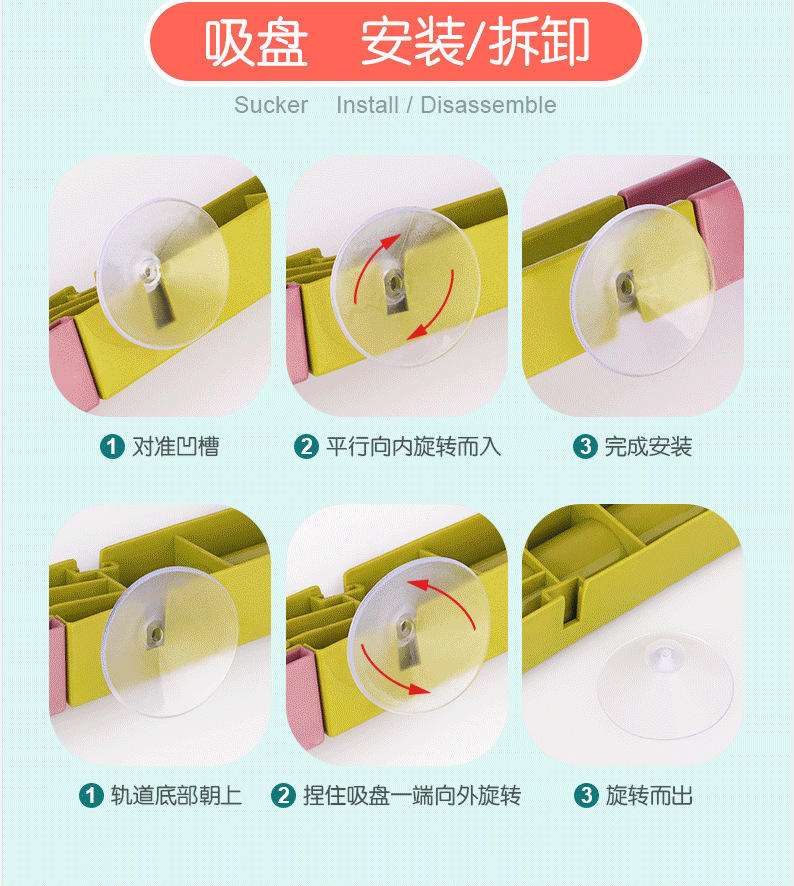 吸盘　安装/拆卸

Sucker　Install / Disassemble

1 对准凹槽

2 平行向内旋转而入

3 完成安装

1 轨道底部朝上

2 捏住吸盘一端向外旋转

3 旋转而出