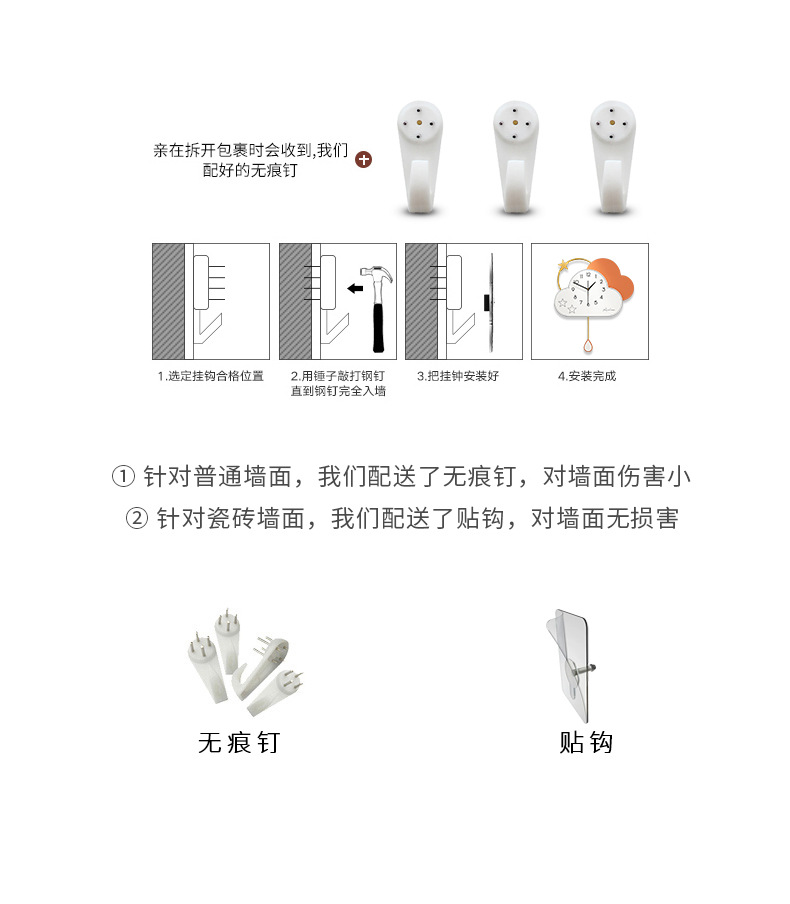 亲在拆开包裹时会收到,我们配好的无痕钉

1.选定挂钩合格位置

2.用锤子敲打钢钉直到钢钉完全入墙

3.把挂钟安装好

4.安装完成

① 针对普通墙面，我们配送了无痕钉，对墙面伤害小

② 针对瓷砖墙面，我们配送了贴钩，对墙面无损害

无痕钉

贴钩