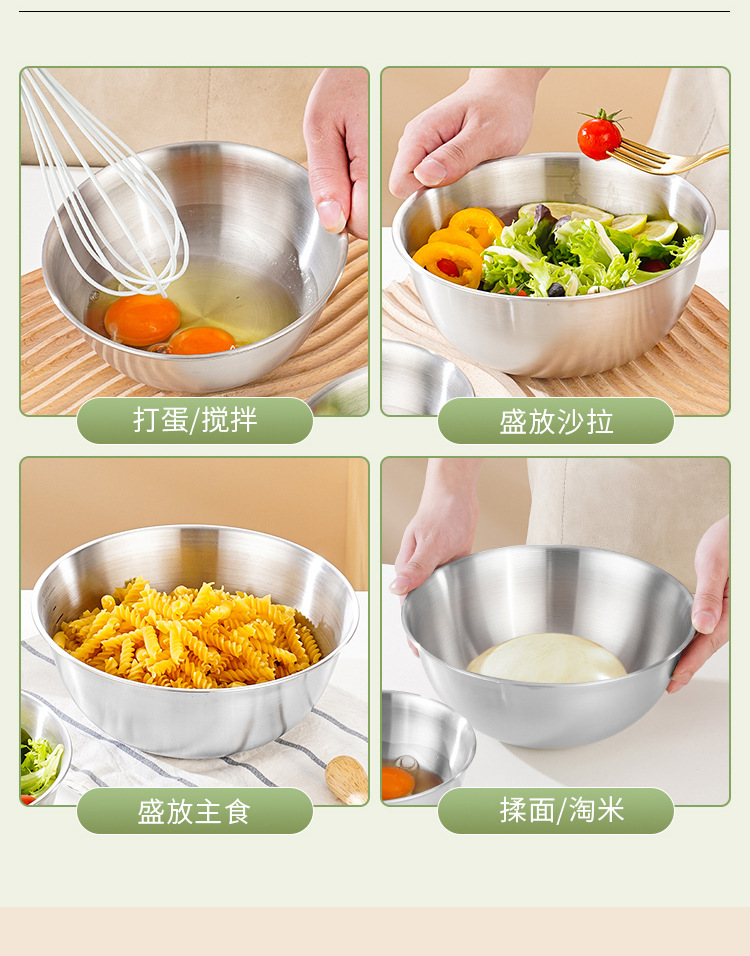 打蛋/搅拌

盛放沙拉

盛放主食

揉面/淘米