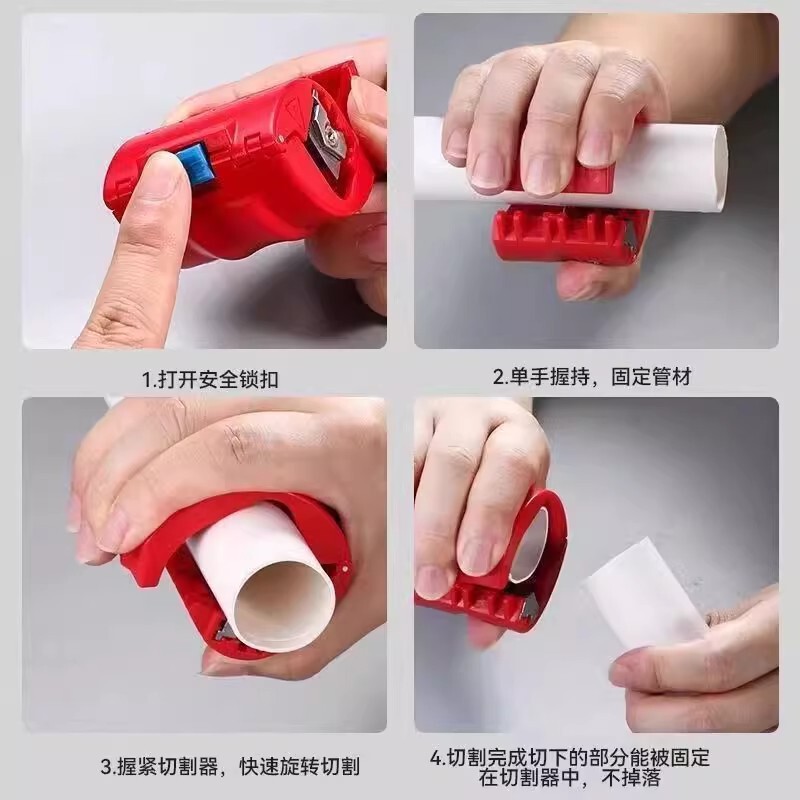 1.打开安全锁扣

2.单手握持，固定管材

3.握紧切割器，快速旋转切割

4.切割完成切下的部分能被固定在切割器中，不掉落