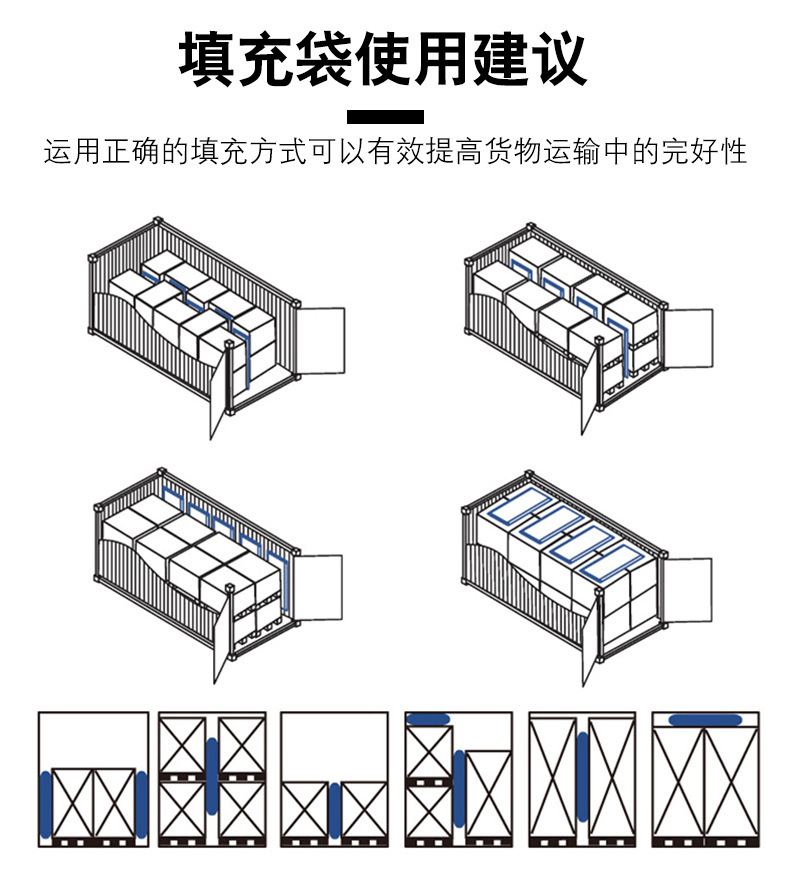 填充袋使用建议

运用正确的填充方式可以有效提高货物运输中的完好性