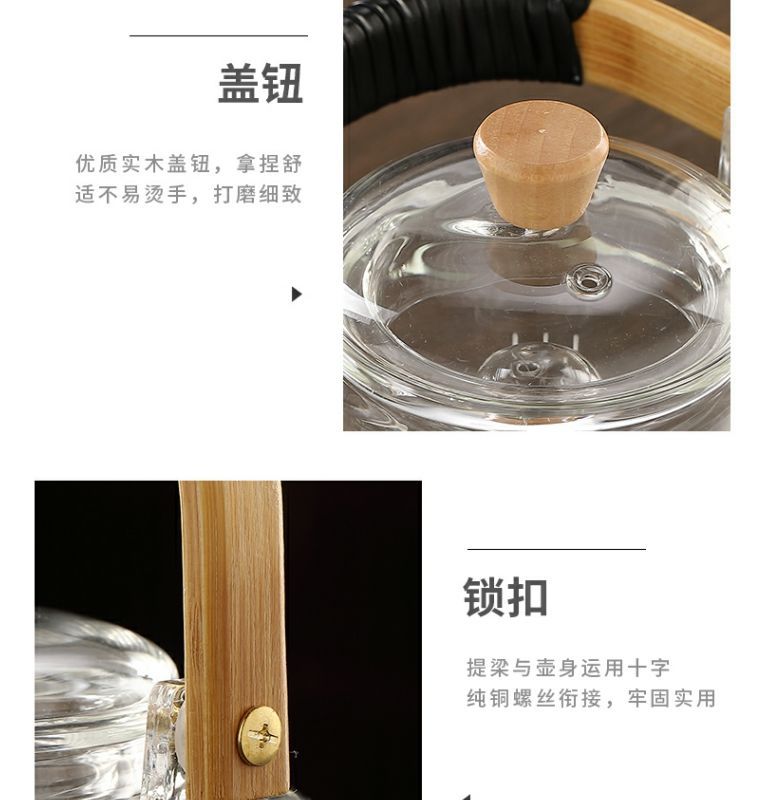 盖钮

优质实木盖钮，拿捏舒适不易烫手，打磨细致

锁扣

提梁与壶身运用十字纯铜螺丝衔接，牢固实用