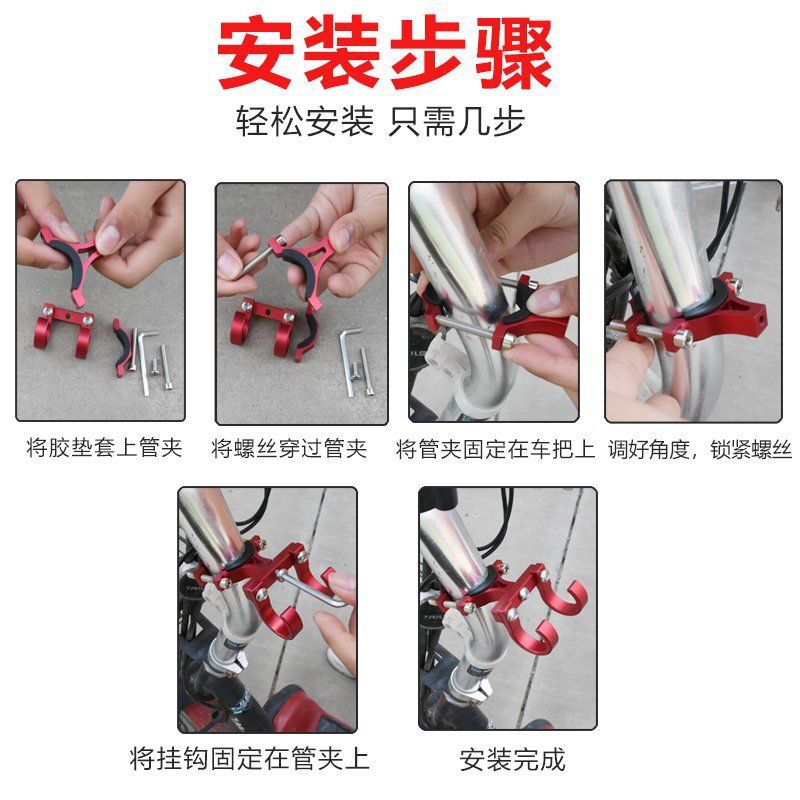 安装步骤

轻松安装 只需几步

将胶垫套上管夹

将螺丝穿过管夹

将管夹固定在车把上

调好角度，锁紧螺丝

将挂钩固定在管夹上

安装完成