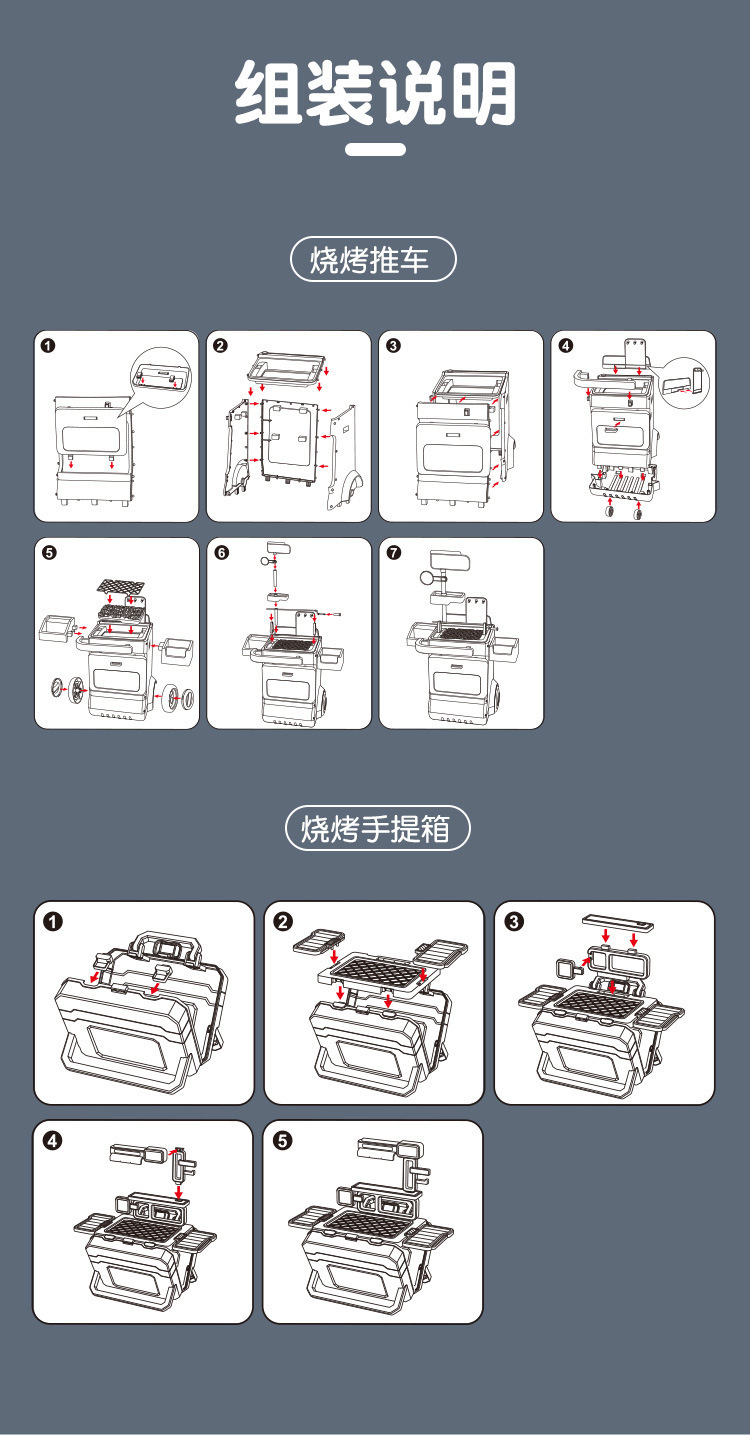 组装说明

烧烤推车

❶

❷

❸

❹

❺

❻

❼

烧烤手提箱

❶

❷

❸

❹

❺