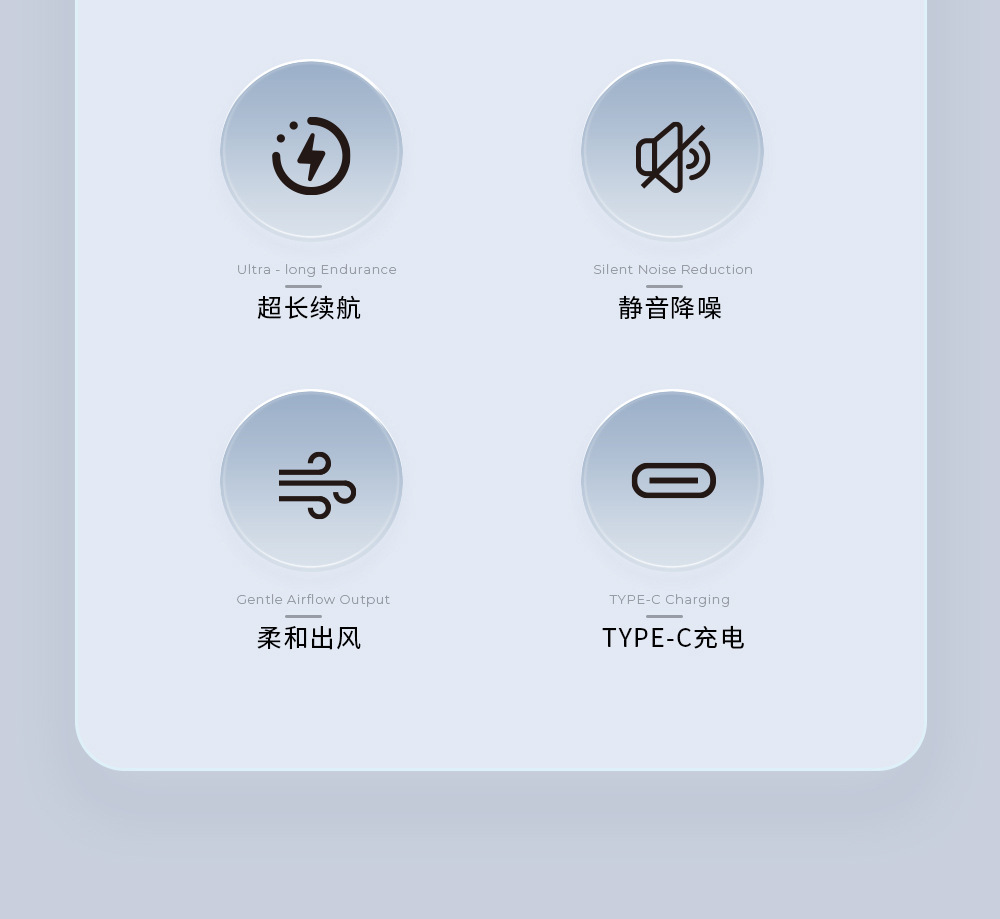 Ultra - long Endurance
超长续航

Silent Noise Reduction
静音降噪

Gentle Airflow Output
柔和出风

TYPE-C Charging
TYPE-C充电