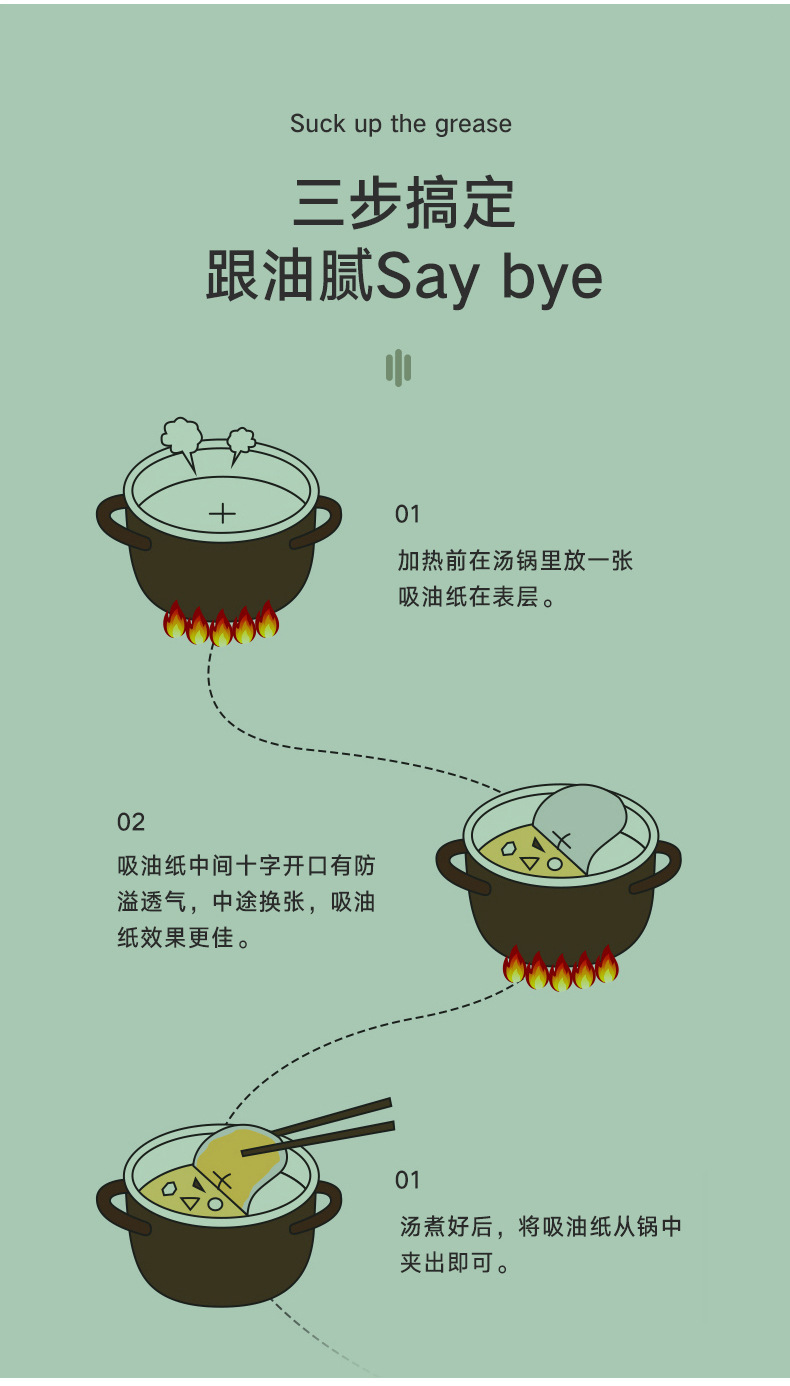 Suck up the grease

三步搞定
跟油腻Say bye

01
加热前在汤锅里放一张吸油纸在表层。

02
吸油纸中间十字开口有防溢透气，中途换张，吸油纸效果更佳。

01
汤煮好后，将吸油纸从锅中夹出即可。