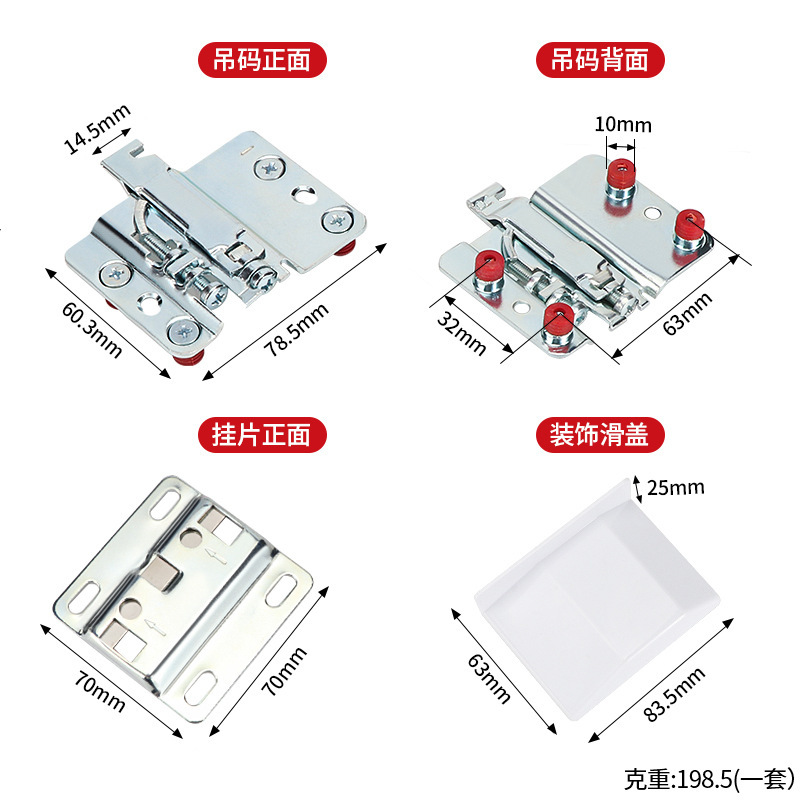 吊码正面

14.5mm

60.3mm

78.5mm

吊码背面

10mm

32mm

63mm

挂片正面

70mm

70mm

装饰滑盖

25mm

63mm

83.5mm

克重:198.5(一套)