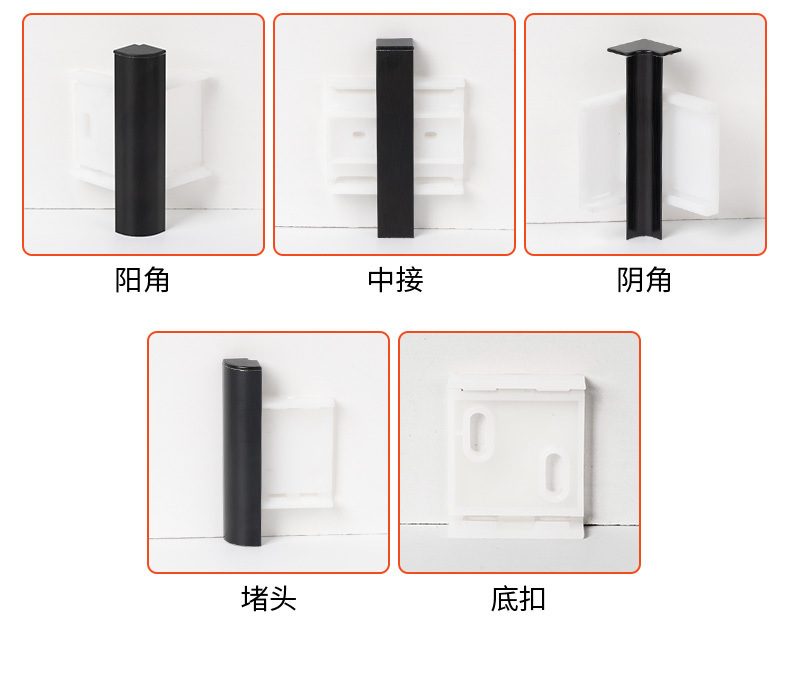 阳角

中接

阴角

堵头

底扣