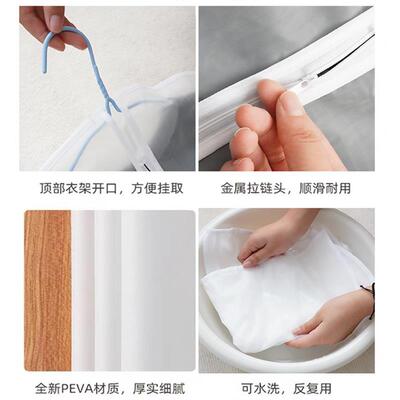 顶部衣架开口，方便挂取

金属拉链头，顺滑耐用

全新PEVA材质，厚实细腻

可水洗，反复用