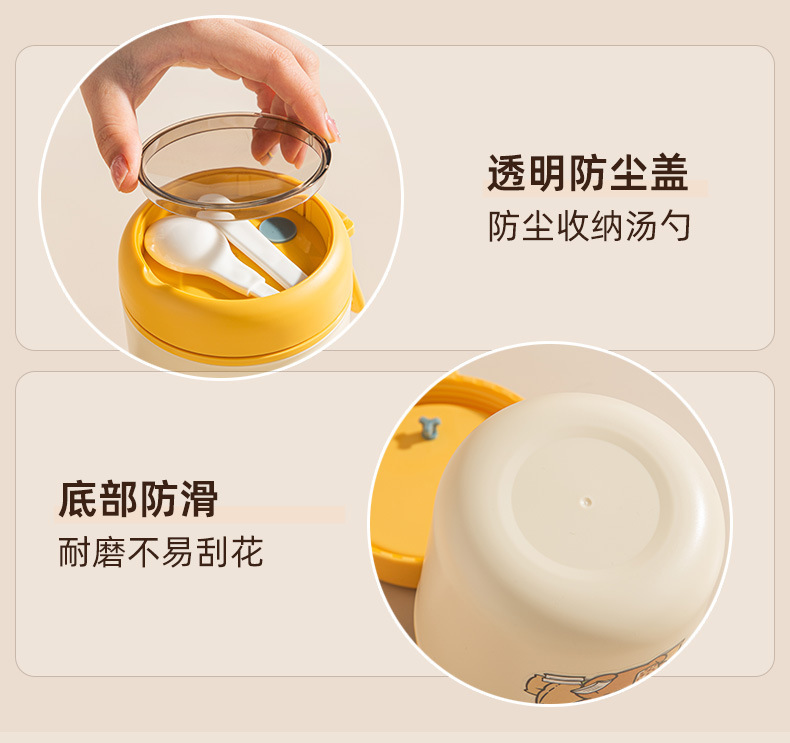 透明防尘盖

防尘收纳汤勺

底部防滑

耐磨不易刮花