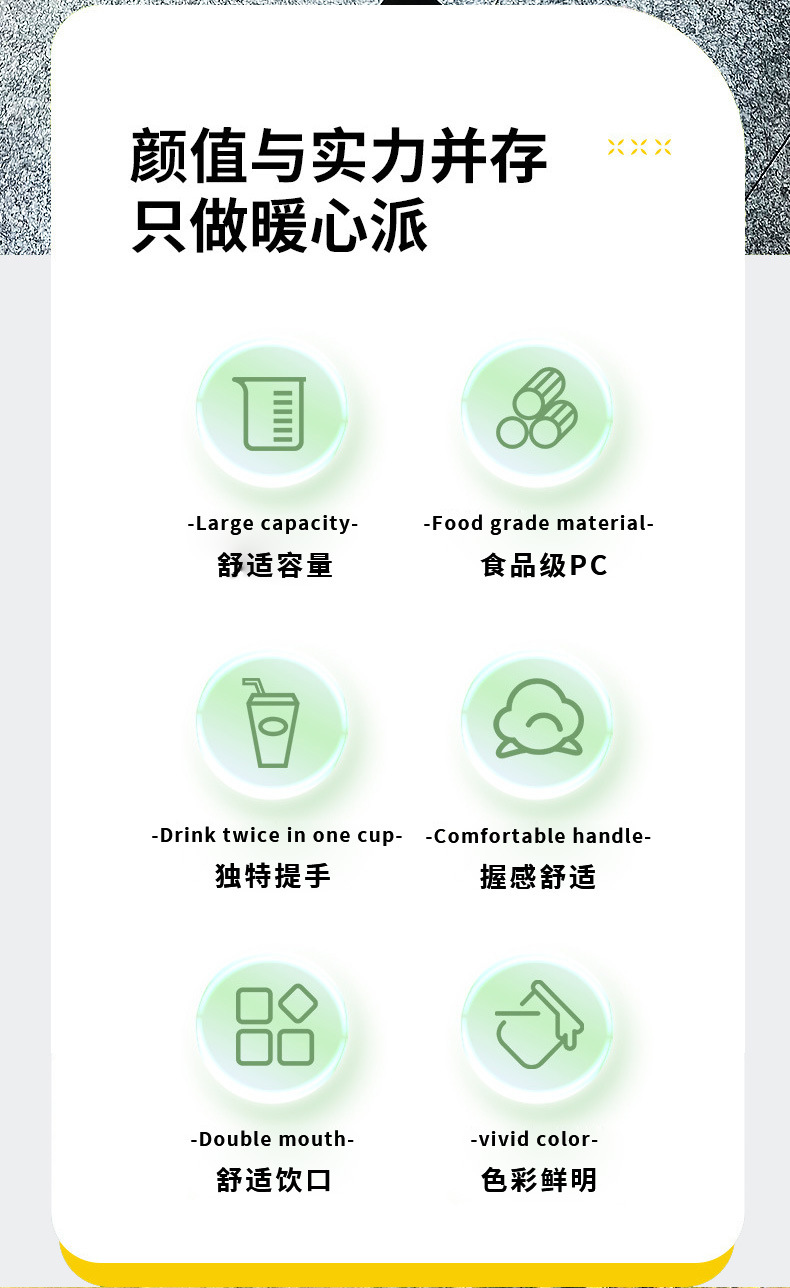 颜值与实力并存
只做暖心派

-Large capacity-
舒适容量

-Food grade material-
食品级PC

-Drink twice in one cup-
独特提手

-Comfortable handle-
握感舒适

-Double mouth-
舒适饮口

-vivid color-
色彩鲜明