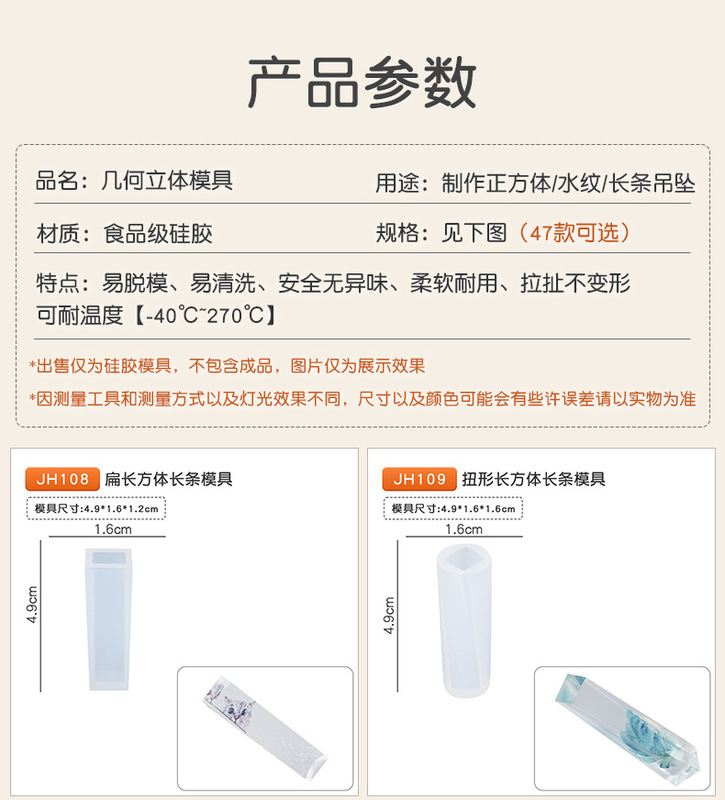 产品参数

品名：几何立体模具

用途：制作正方体/水纹/长条吊坠

材质：食品级硅胶

规格：见下图（47款可选）

特点：易脱模、易清洗、安全无异味、柔软耐用、拉扯不变形
可耐温度【-40℃~270℃】

*出售仅为硅胶模具，不包含成品，图片仅为展示效果

*因测量工具和测量方式以及灯光效果不同，尺寸以及颜色可能会有些许误差请以实物为准

JH108 扁长方体长条模具

模具尺寸:4.9*1.6*1.2cm

1.6cm

4.9cm

JH109 扭形长方体长条模具

模具尺寸:4.9*1.6*1.6cm

1.6cm

4.9cm