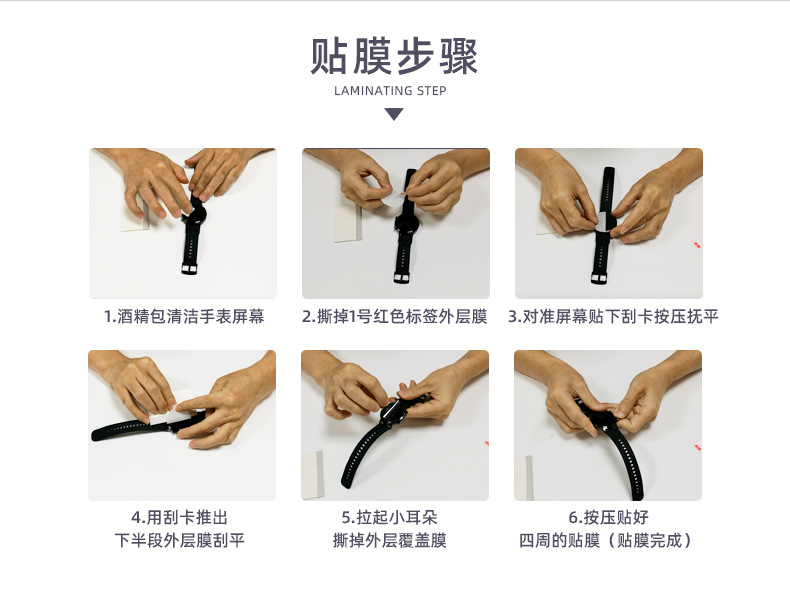 贴膜步骤
LAMINATING STEP

1.酒精包清洁手表屏幕

2.撕掉1号红色标签外层膜

3.对准屏幕贴下刮卡按压抚平

4.用刮卡推出
下半段外层膜刮平

5.拉起小耳朵
撕掉外层覆盖膜

6.按压贴好
四周的贴膜（贴膜完成）