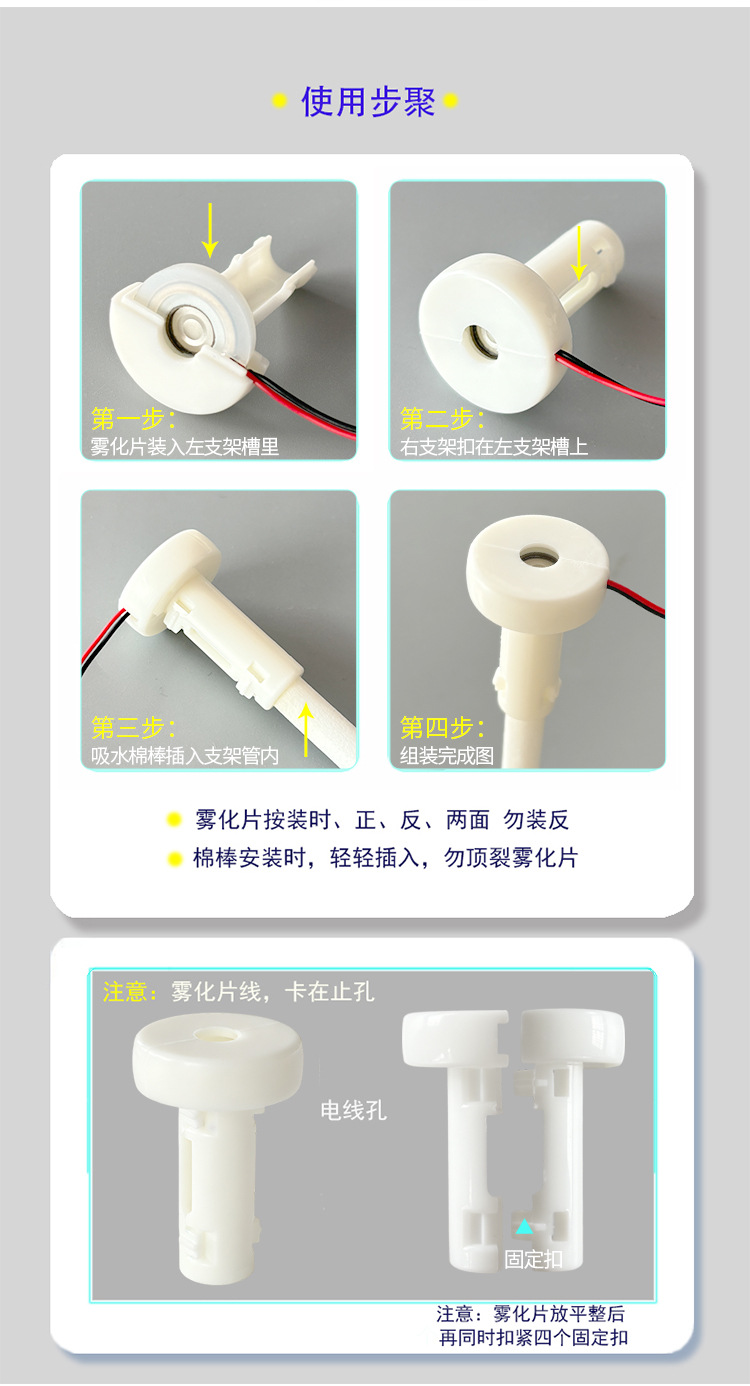 使用步聚

第一步：
雾化片装入左支架槽里

第二步：
右支架扣在左支架槽上

第三步：
吸水棉棒插入支架管内

第四步：
组装完成图

雾化片按装时、正、反、两面 勿装反

棉棒安装时，轻轻插入，勿顶裂雾化片

注意：雾化片线，卡在止孔

电线孔

固定扣

注意：雾化片放平整后
再同时扣紧四个固定扣