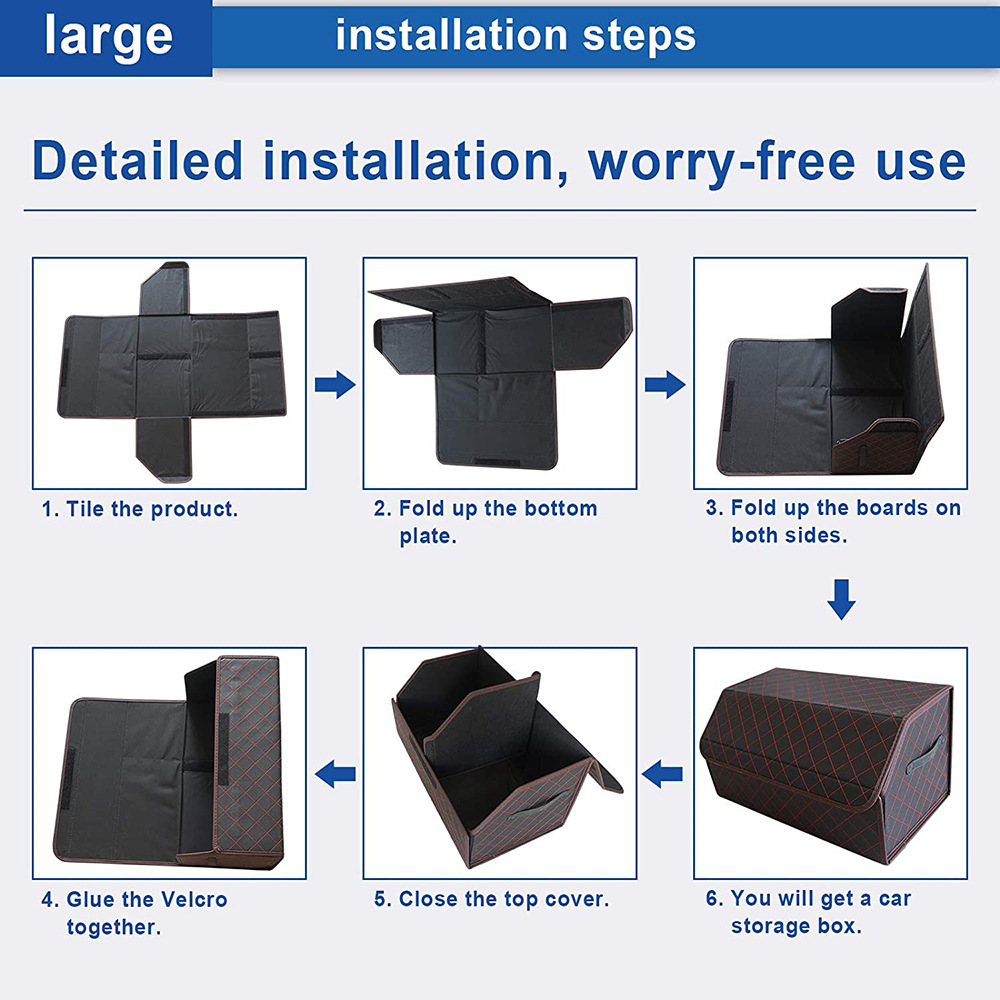 large

installation steps

Detailed installation, worry-free use

1. Tile the product.

2. Fold up the bottom plate.

3. Fold up the boards on both sides.

4. Glue the Velcro together.

5. Close the top cover.

6. You will get a car storage box.