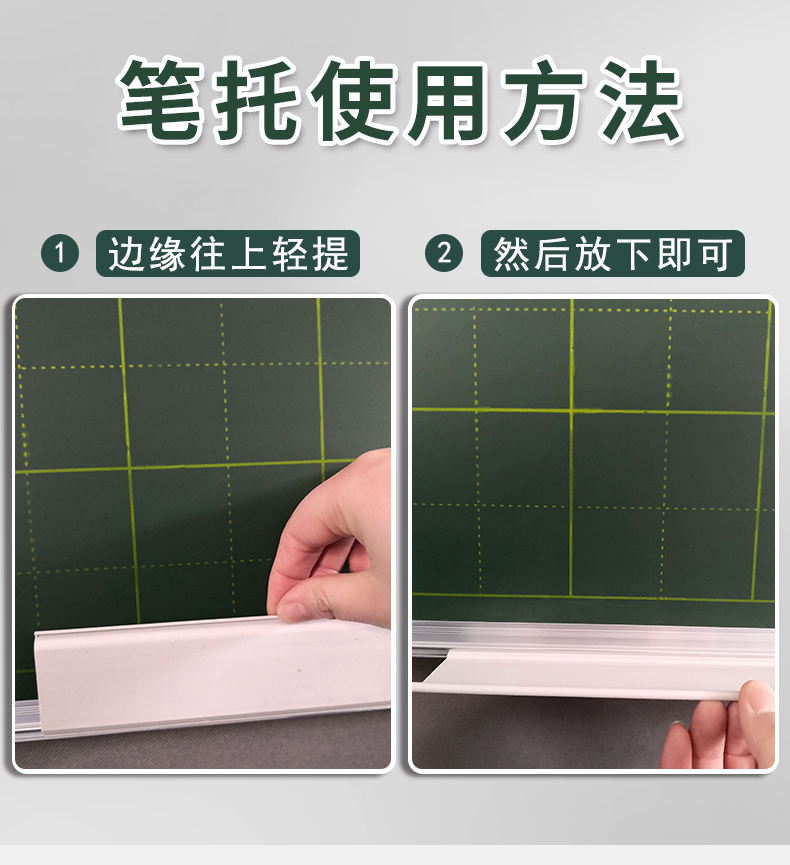 笔托使用方法

1 边缘往上轻提

2 然后放下即可