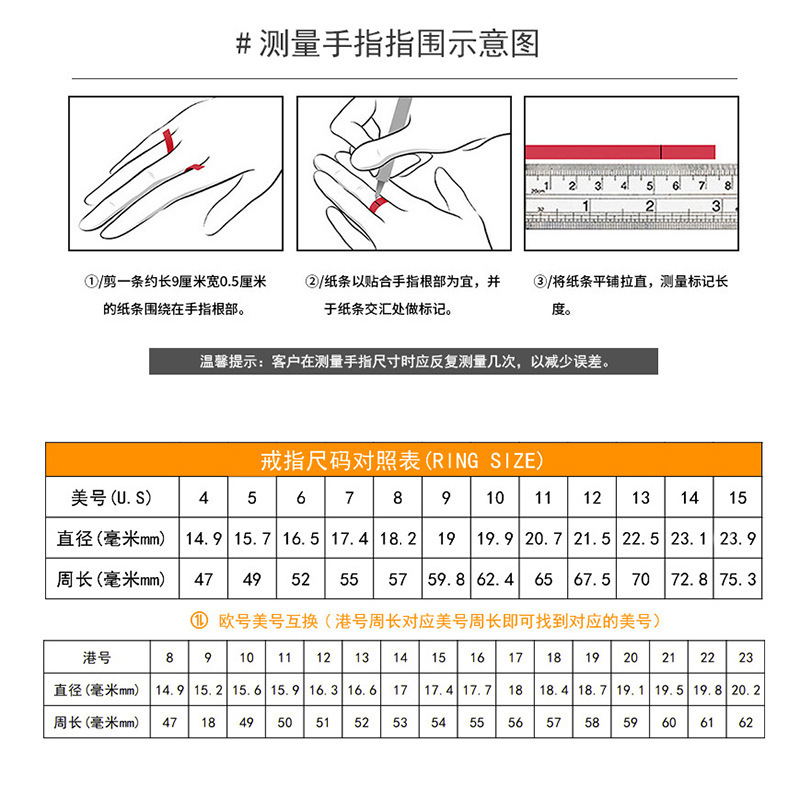 # 测量手指指围示意图

20cm 1 2 3 4 5 6 7 8

1 2 3

①/剪一条约长9厘米宽0.5厘米的纸条围绕在手指根部。

②/纸条以贴合手指根部为宜，并于纸条交汇处做标记。

③/将纸条平铺拉直，测量标记长度。

温馨提示：客户在测量手指尺寸时应反复测量几次，以减少误差。

戒指尺码对照表(RING SIZE)

| 美号(U.S) | 4 | 5 | 6 | 7 | 8 | 9 | 10 | 11 | 12 | 13 | 14 | 15 |
|---|---|---|---|---|---|---|---|---|---|---|---|---|
| 直径(毫米mm) | 14.9 | 15.7 | 16.5 | 17.4 | 18.2 | 19 | 19.9 | 20.7 | 21.5 | 22.5 | 23.1 | 23.9 |
| 周长(毫米mm) | 47 | 49 | 52 | 55 | 57 | 59.8 | 62.4 | 65 | 67.5 | 70 | 72.8 | 75.3 |

⑪ 欧号美号互换（港号周长对应美号周长即可找到对应的美号）

| 港号 | 8 | 9 | 10 | 11 | 12 | 13 | 14 | 15 | 16 | 17 | 18 | 19 | 20 | 21 | 22 | 23 |
|---|---|---|---|---|---|---|---|---|---|---|---|---|---|---|---|---|
| 直径(毫米mm) | 14.9 | 15.2 | 15.6 | 15.9 | 16.3 | 16.6 | 17 | 17.4 | 17.7 | 18 | 18.4 | 18.7 | 19.1 | 19.5 | 19.8 | 20.2 |
| 周长(毫米mm) | 47 | 18 | 49 | 50 | 51 | 52 | 53 | 54 | 55 | 56 | 57 | 58 | 59 | 60 | 61 | 62 |