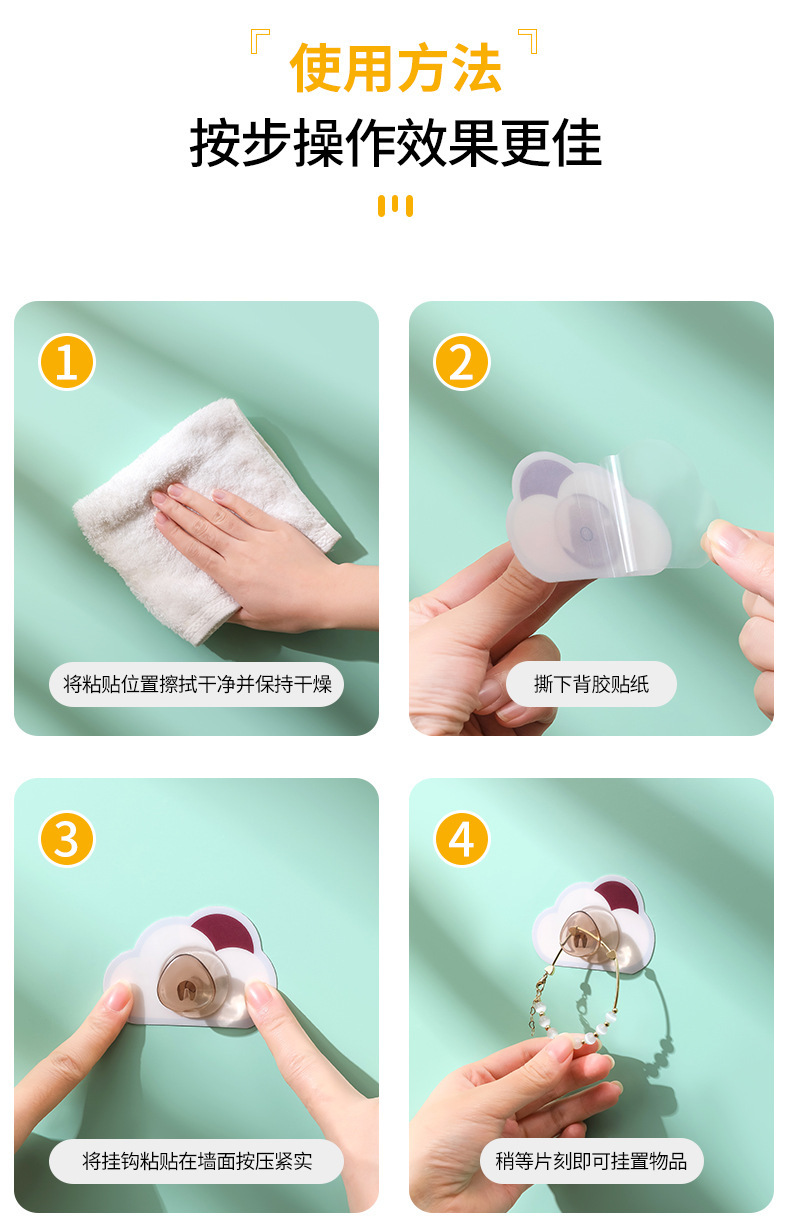 『 使用方法 』
按步操作效果更佳

1
将粘贴位置擦拭干净并保持干燥

2
撕下背胶贴纸

3
将挂钩粘贴在墙面按压紧实

4
稍等片刻即可挂置物品