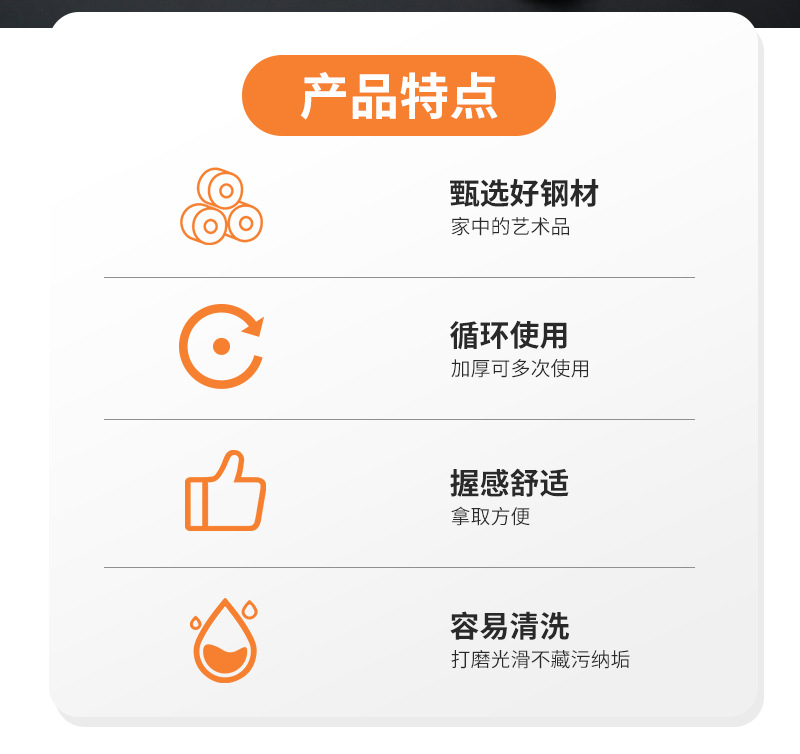 产品特点

甄选好钢材
家中的艺术品

循环使用
加厚可多次使用

握感舒适
拿取方便

容易清洗
打磨光滑不藏污纳垢