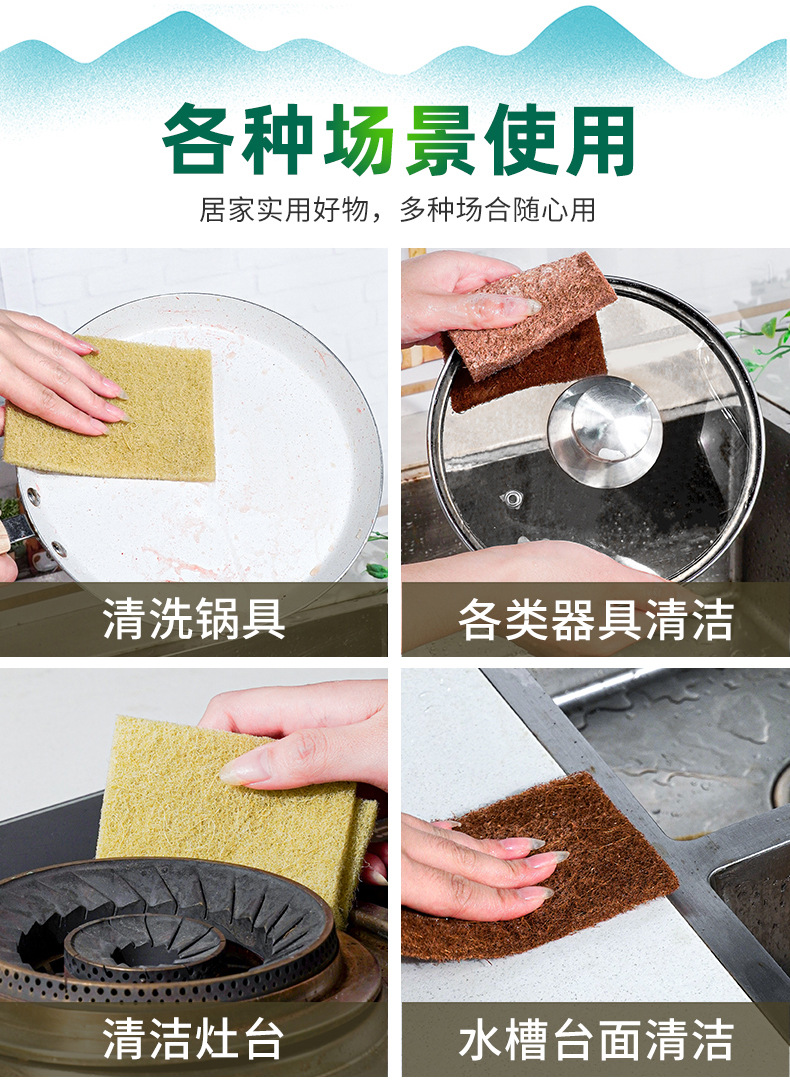 各种场景使用

居家实用好物，多种场合随心用

清洗锅具

各类器具清洁

清洁灶台

水槽台面清洁