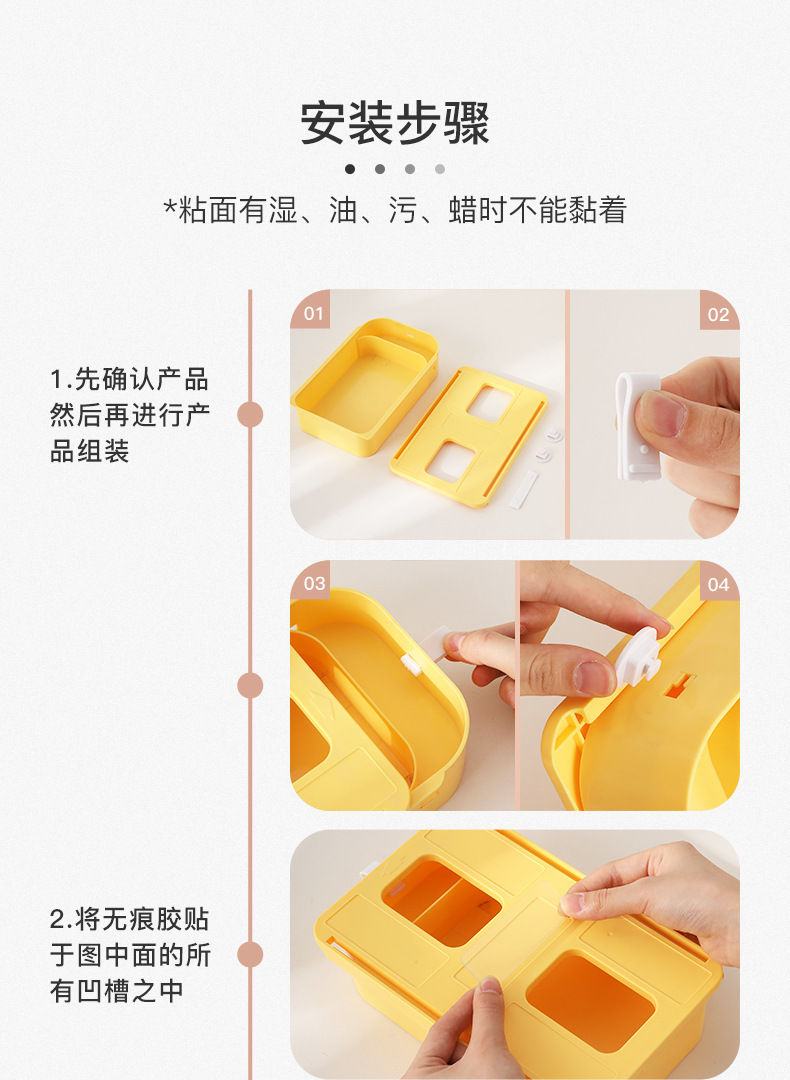 安装步骤

*粘面有湿、油、污、蜡时不能黏着

1.先确认产品然后再进行产品组装

01

02

03

04

2.将无痕胶贴于图中面的所有凹槽之中