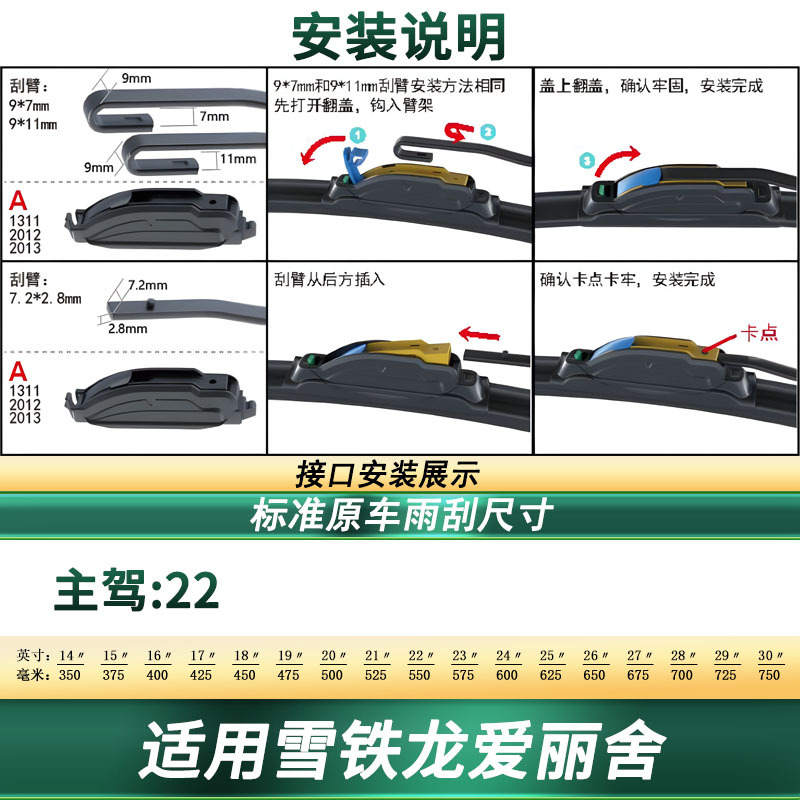 安装说明

刮臂：
9*7mm
9*11mm
9mm
7mm
9mm
11mm
A
1311
2012
2013

9*7mm和9*11mm刮臂安装方法相同
先打开翻盖，钩入臂架
1
2

盖上翻盖，确认牢固，安装完成
3

刮臂：
7.2*2.8mm
7.2mm
2.8mm
A
1311
2012
2013

刮臂从后方插入

确认卡点卡牢，安装完成
卡点

接口安装展示

标准原车雨刮尺寸

主驾:22

| 英寸: | 14″ | 15″ | 16″ | 17″ | 18″ | 19″ | 20″ | 21″ | 22″ | 23″ | 24″ | 25″ | 26″ | 27″ | 28″ | 29″ | 30″ |
|---|---|---|---|---|---|---|---|---|---|---|---|---|---|---|---|---|---|
| 毫米: | 350 | 375 | 400 | 425 | 450 | 475 | 500 | 525 | 550 | 575 | 600 | 625 | 650 | 675 | 700 | 725 | 750 |

适用雪铁龙爱丽舍