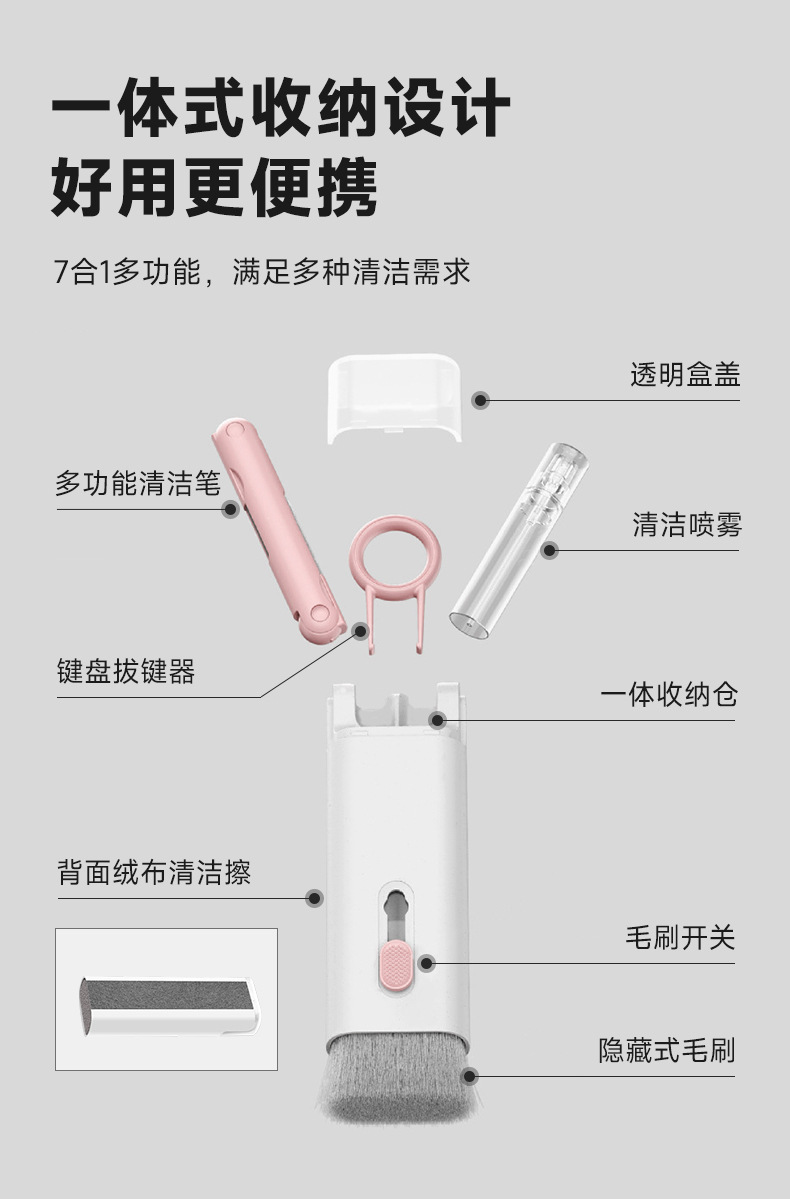 一体式收纳设计
好用更便携

7合1多功能，满足多种清洁需求

透明盒盖

多功能清洁笔

清洁喷雾

键盘拔键器

一体收纳仓

背面绒布清洁擦

毛刷开关

隐藏式毛刷