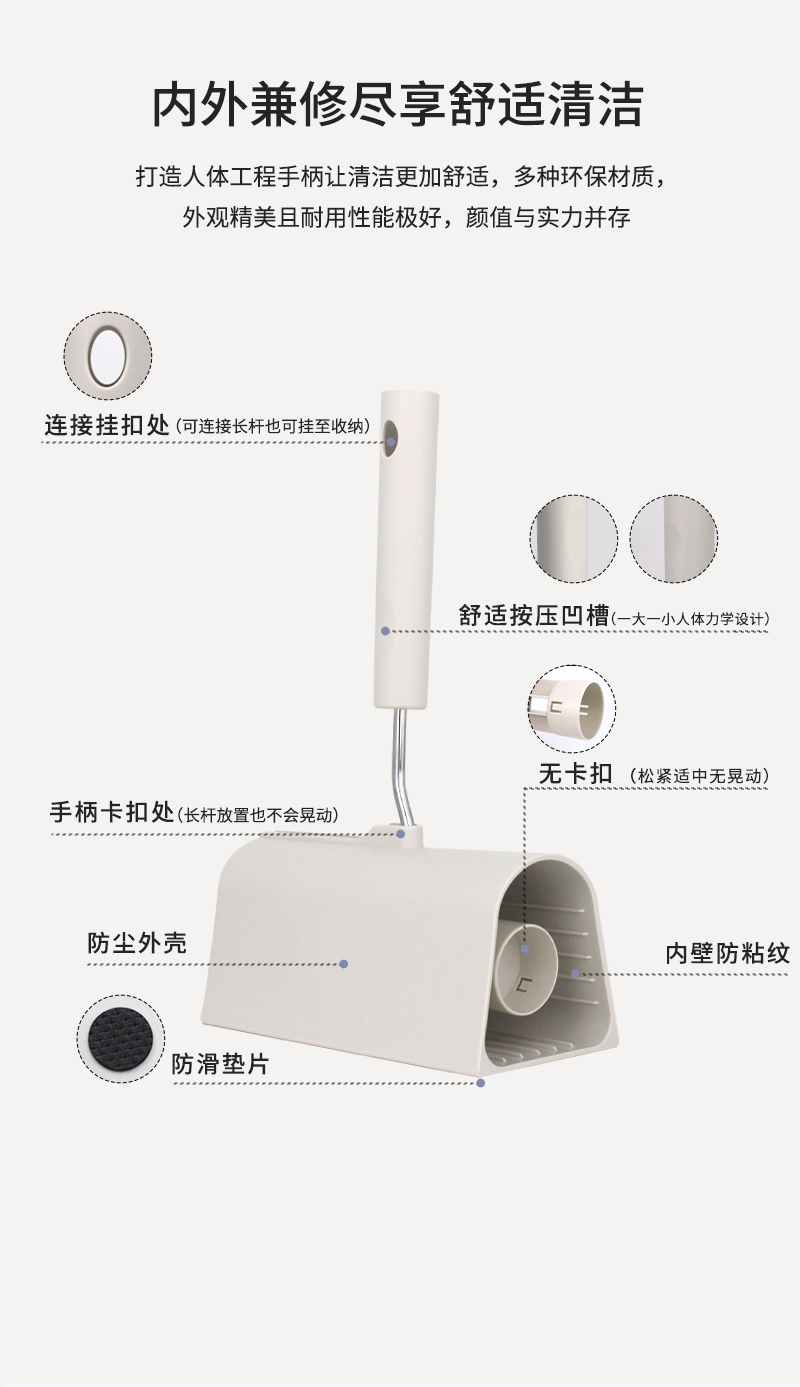 内外兼修尽享舒适清洁

打造人体工程手柄让清洁更加舒适，多种环保材质，外观精美且耐用性能极好，颜值与实力并存

连接挂扣处（可连接长杆也可挂至收纳）

舒适按压凹槽（一大一小人体力学设计）

无卡扣（松紧适中无晃动）

手柄卡扣处（长杆放置也不会晃动）

防尘外壳

内壁防粘纹

防滑垫片