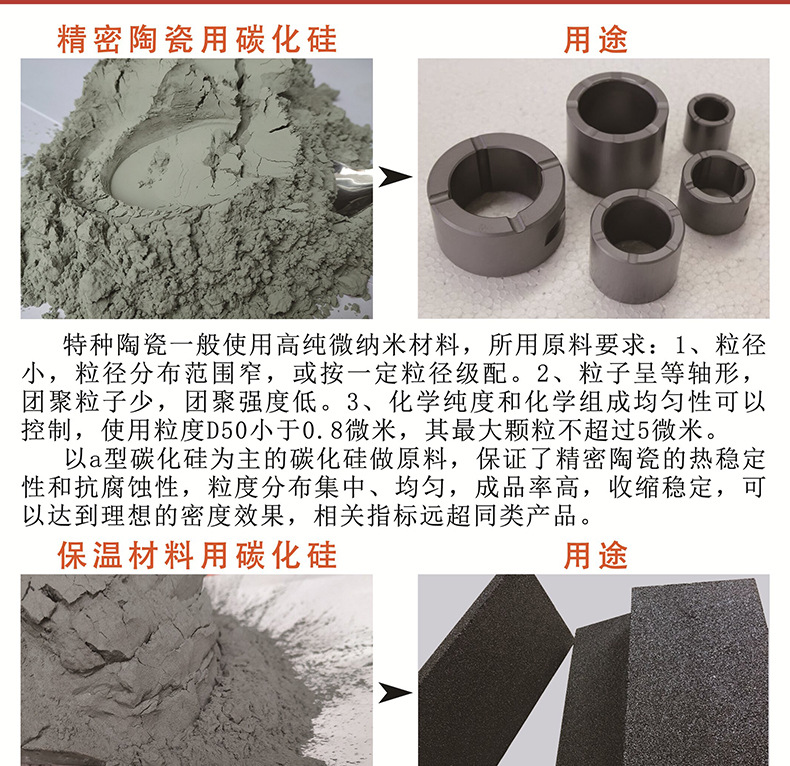 精密陶瓷用碳化硅

用途

特种陶瓷一般使用高纯微纳米材料，所用原料要求：1、粒径小，粒径分布范围窄，或按一定粒径级配。2、粒子呈等轴形，团聚粒子少，团聚强度低。3、化学纯度和化学组成均匀性可以控制，使用粒度D50小于0.8微米，其最大颗粒不超过5微米。

以a型碳化硅为主的碳化硅做原料，保证了精密陶瓷的热稳定性和抗腐蚀性，粒度分布集中、均匀，成品率高，收缩稳定，可以达到理想的密度效果，相关指标远超同类产品。

保温材料用碳化硅

用途