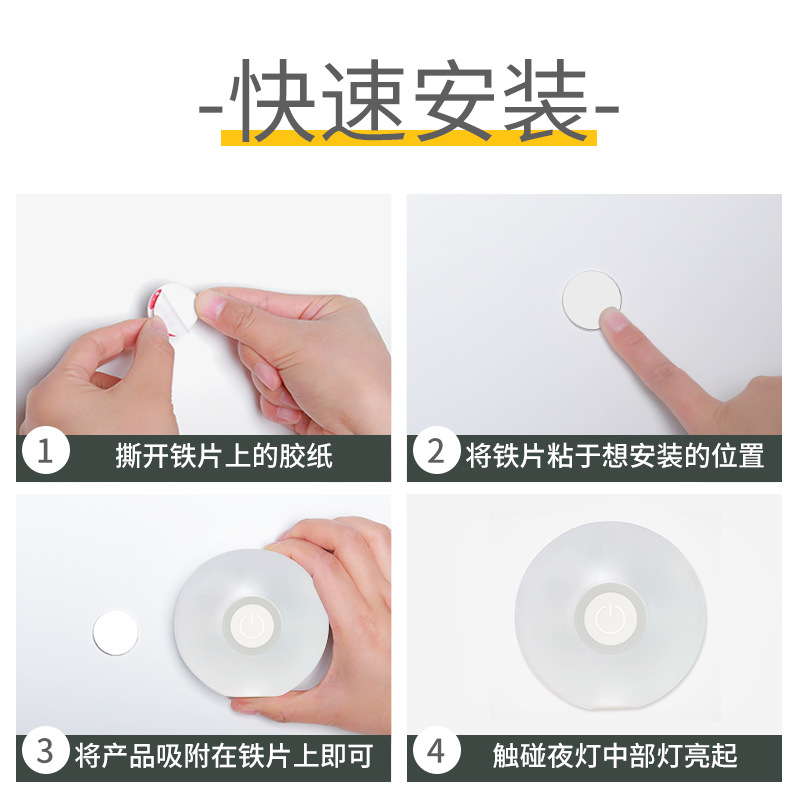 -快速安装-

1 撕开铁片上的胶纸

2 将铁片粘于想安装的位置

3 将产品吸附在铁片上即可

4 触碰夜灯中部灯亮起