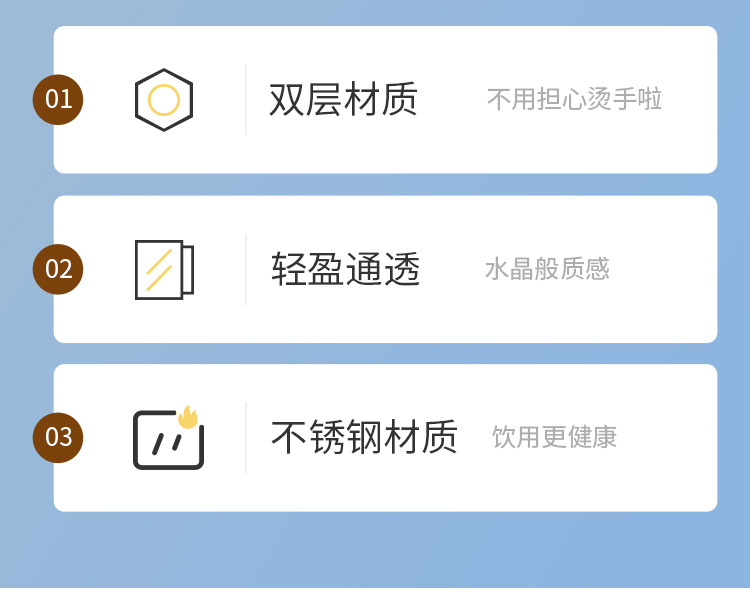 01

双层材质 不用担心烫手啦

02

轻盈通透 水晶般质感

03

不锈钢材质 饮用更健康