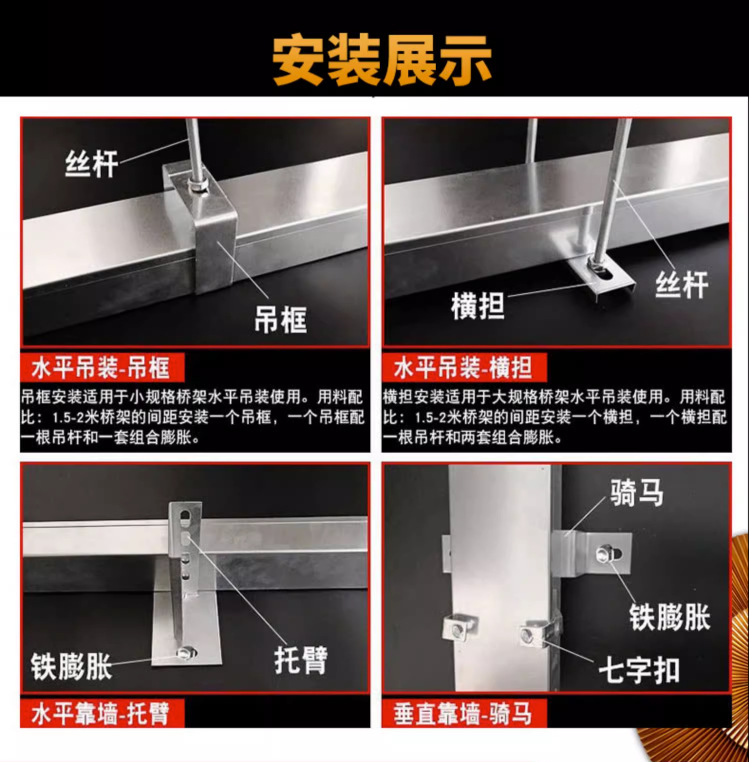 安装展示

丝杆

吊框

水平吊装-吊框

吊框安装适用于小规格桥架水平吊装使用。用料配比：1.5-2米桥架的间距安装一个吊框，一个吊框配一根吊杆和一套组合膨胀。

丝杆

横担

水平吊装-横担

横担安装适用于大规格桥架水平吊装使用。用料配比：1.5-2米桥架的间距安装一个横担，一个横担配一根吊杆和两套组合膨胀。

铁膨胀

托臂

水平靠墙-托臂

骑马

铁膨胀

七字扣

垂直靠墙-骑马