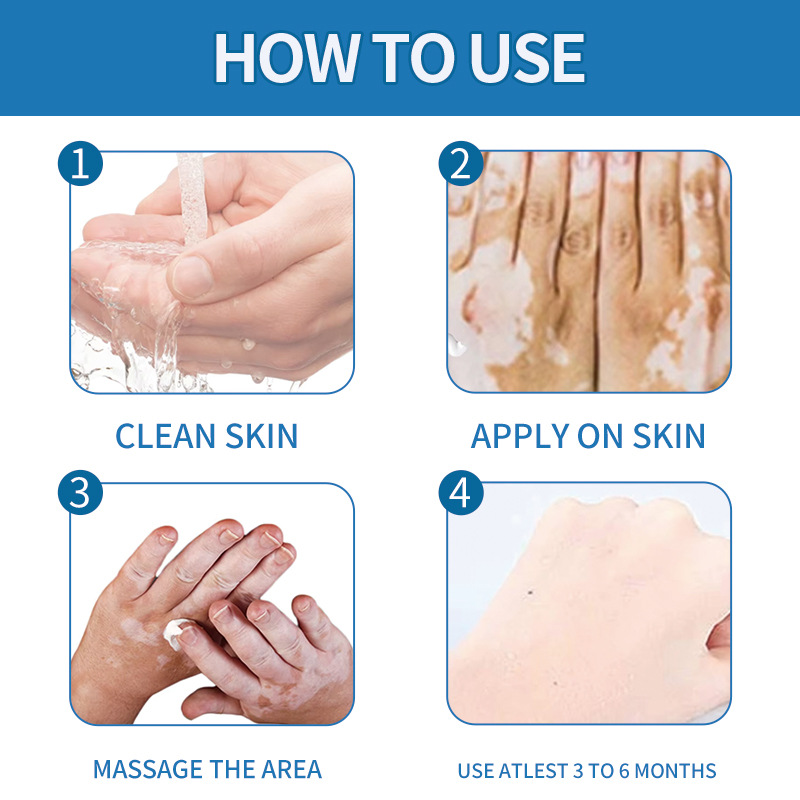 HOW TO USE

1

CLEAN SKIN

2

APPLY ON SKIN

3

MASSAGE THE AREA

4

USE ATLEST 3 TO 6 MONTHS